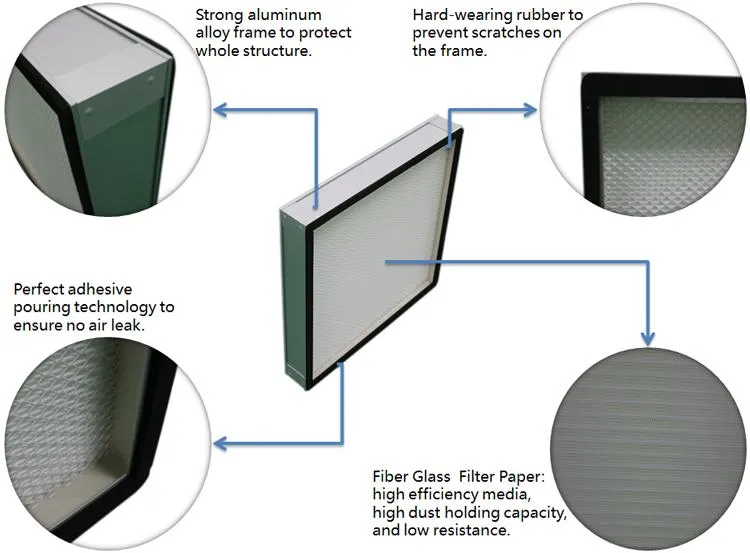 Strong aluminum alloy frame to protect whole structure.

Hard-wearing rubber to prevent scratches on the frame.

Perfect adhesive pouring technology to ensure no air leak.

Fiber Glass Filter Paper: high efficiency media, high dust holding capacity, and low resistance.