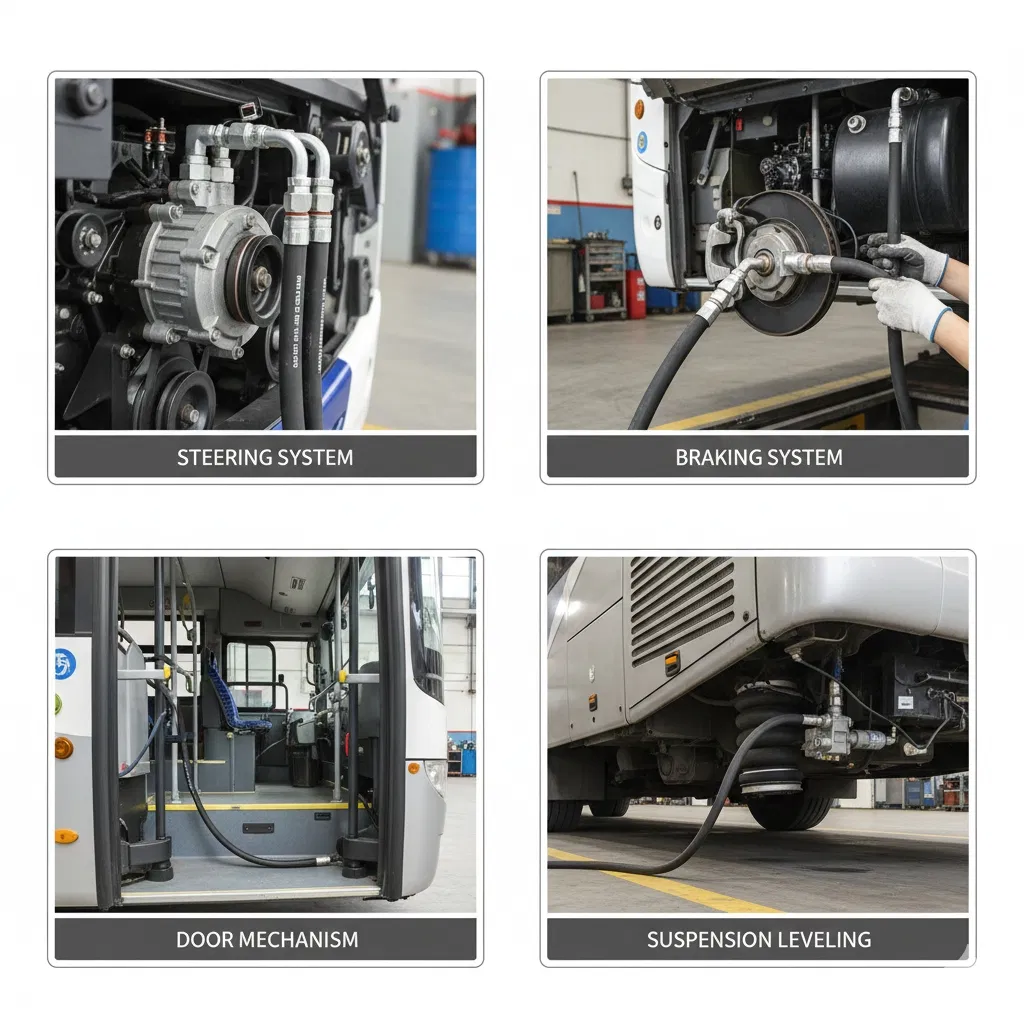 STEERING SYSTEM

BRAKING SYSTEM

DOOR MECHANISM

SUSPENSION LEVELING