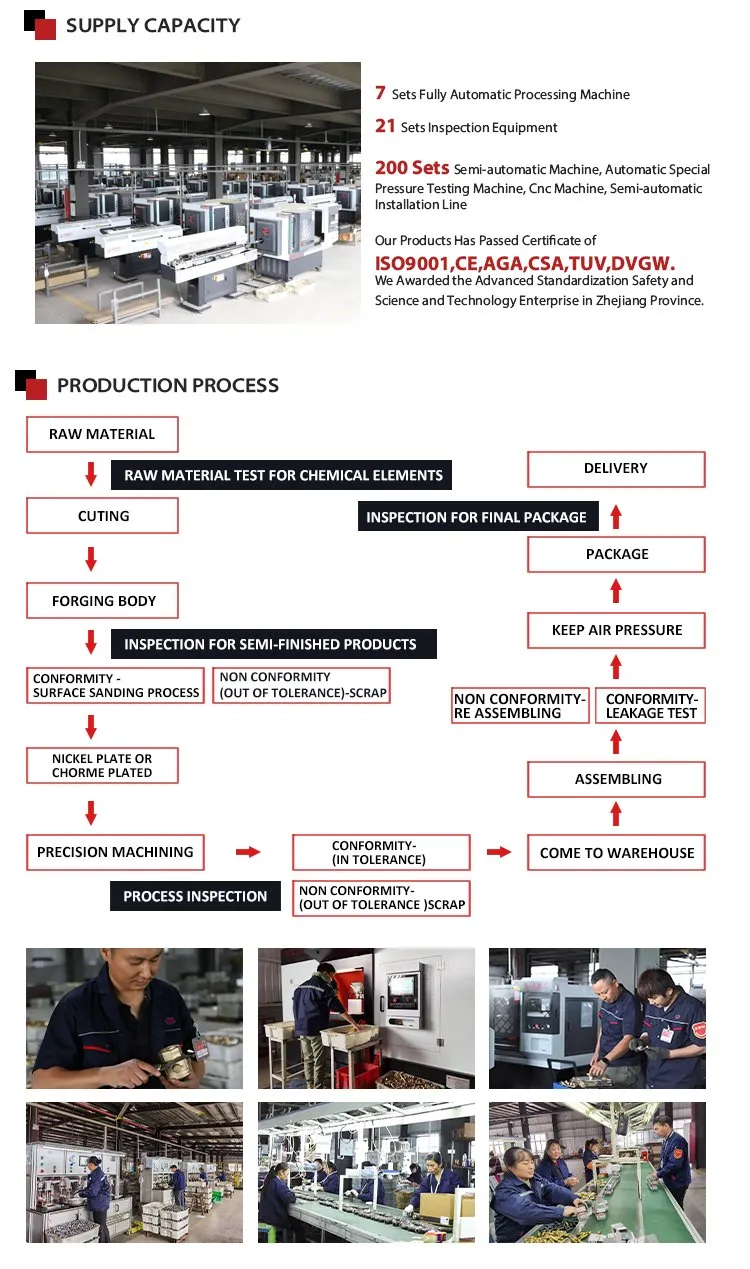 SUPPLY CAPACITY

7 Sets Fully Automatic Processing Machine

21 Sets Inspection Equipment

200 Sets Semi-automatic Machine, Automatic Special Pressure Testing Machine, Cnc Machine, Semi-automatic Installation Line

Our Products Has Passed Certificate of
ISO9001,CE,AGA,CSA,TUV,DVGW.
We Awarded the Advanced Standardization Safety and Science and Technology Enterprise in Zhejiang Province.

PRODUCTION PROCESS

RAW MATERIAL

RAW MATERIAL TEST FOR CHEMICAL ELEMENTS

CUTING

FORGING BODY

INSPECTION FOR SEMI-FINISHED PRODUCTS

CONFORMITY - SURFACE SANDING PROCESS

NON CONFORMITY (OUT OF TOLERANCE)-SCRAP

NICKEL PLATE OR CHORME PLATED

PRECISION MACHINING

PROCESS INSPECTION

CONFORMITY- (IN TOLERANCE)

NON CONFORMITY- (OUT OF TOLERANCE )SCRAP

COME TO WAREHOUSE

ASSEMBLING

NON CONFORMITY- RE ASSEMBLING

CONFORMITY- LEAKAGE TEST

KEEP AIR PRESSURE

PACKAGE

INSPECTION FOR FINAL PACKAGE

DELIVERY