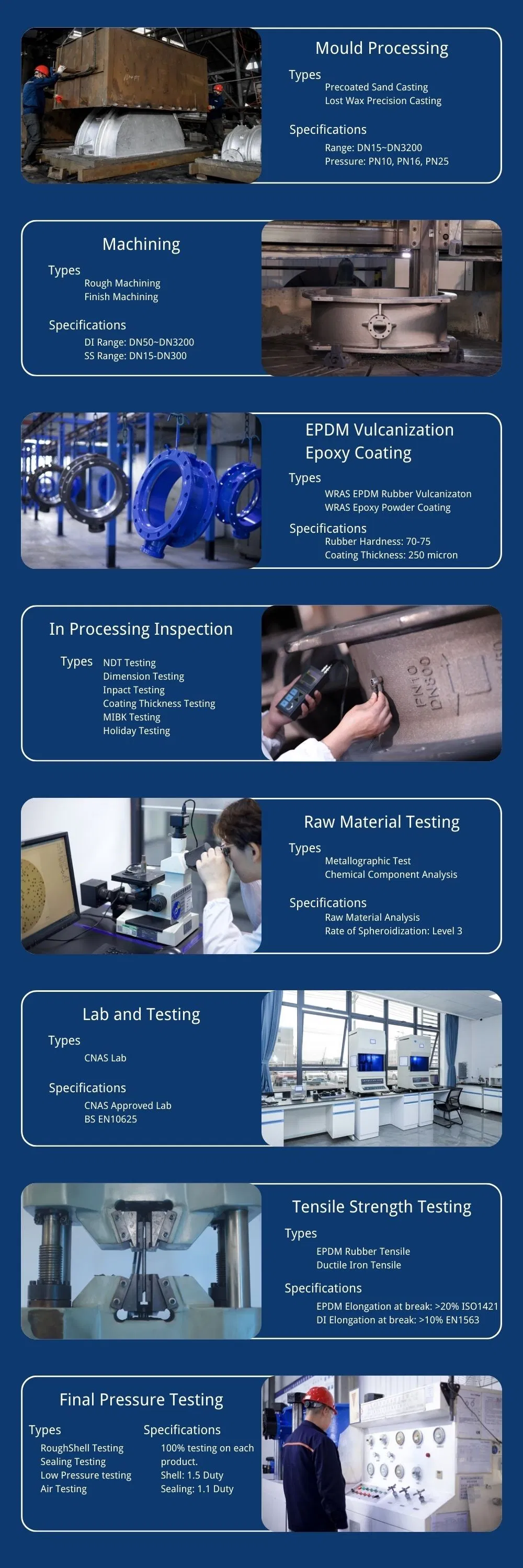 Mould Processing

Types
Precoated Sand Casting
Lost Wax Precision Casting

Specifications
Range: DN15~DN3200
Pressure: PN10, PN16, PN25

Machining

Types
Rough Machining
Finish Machining

Specifications
DI Range: DN50~DN3200
SS Range: DN15-DN300

EPDM Vulcanization
Epoxy Coating

Types
WRAS EPDM Rubber Vulcanizaton
WRAS Epoxy Powder Coating

Specifications
Rubber Hardness: 70-75
Coating Thickness: 250 micron

In Processing Inspection

Types
NDT Testing
Dimension Testing
Inpact Testing
Coating Thickness Testing
MIBK Testing
Holiday Testing

PN10
DN300

Raw Material Testing

Types
Metallographic Test
Chemical Component Analysis

Specifications
Raw Material Analysis
Rate of Spheroidization: Level 3

Lab and Testing

Types
CNAS Lab

Specifications
CNAS Approved Lab
BS EN10625

Tensile Strength Testing

Types
EPDM Rubber Tensile
Ductile Iron Tensile

Specifications
EPDM Elongation at break: >20% ISO1421
DI Elongation at break: >10% EN1563

Final Pressure Testing

Types
RoughShell Testing
Sealing Testing
Low Pressure testing
Air Testing

Specifications
100% testing on each product.
Shell: 1.5 Duty
Sealing: 1.1 Duty