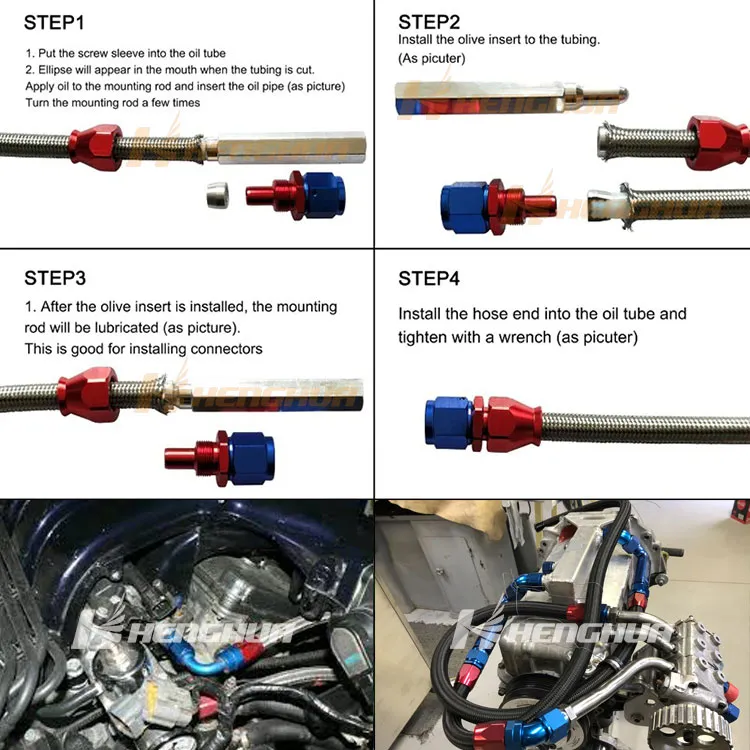 STEP1

1. Put the screw sleeve into the oil tube
2. Ellipse will appear in the mouth when the tubing is cut.
Apply oil to the mounting rod and insert the oil pipe (as picture)
Turn the mounting rod a few times

HENGHUA

STEP2

Install the olive insert to the tubing.
(As picuter)

HENGHUA

HENGHUA

STEP3

1. After the olive insert is installed, the mounting rod will be lubricated (as picture).
This is good for installing connectors

HENGHUA

STEP4

Install the hose end into the oil tube and tighten with a wrench (as picuter)

HENGHUA

HENGHUA