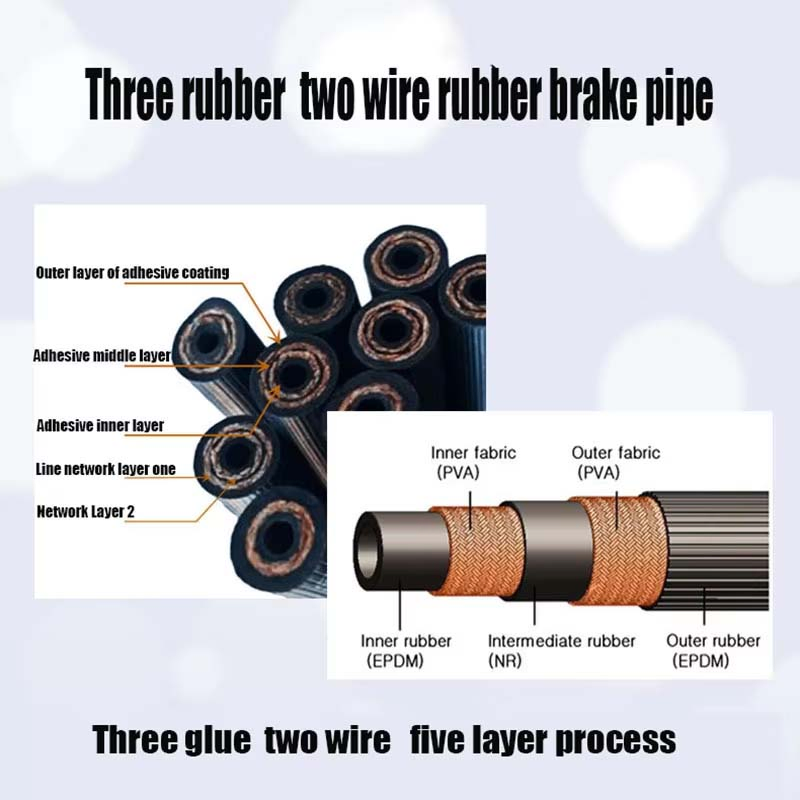 Three rubber two wire rubber brake pipe

Outer layer of adhesive coating

Adhesive middle layer

Adhesive inner layer

Line network layer one

Network Layer 2

Inner fabric (PVA)

Outer fabric (PVA)

Inner rubber (EPDM)

Intermediate rubber (NR)

Outer rubber (EPDM)

Three glue two wire five layer process