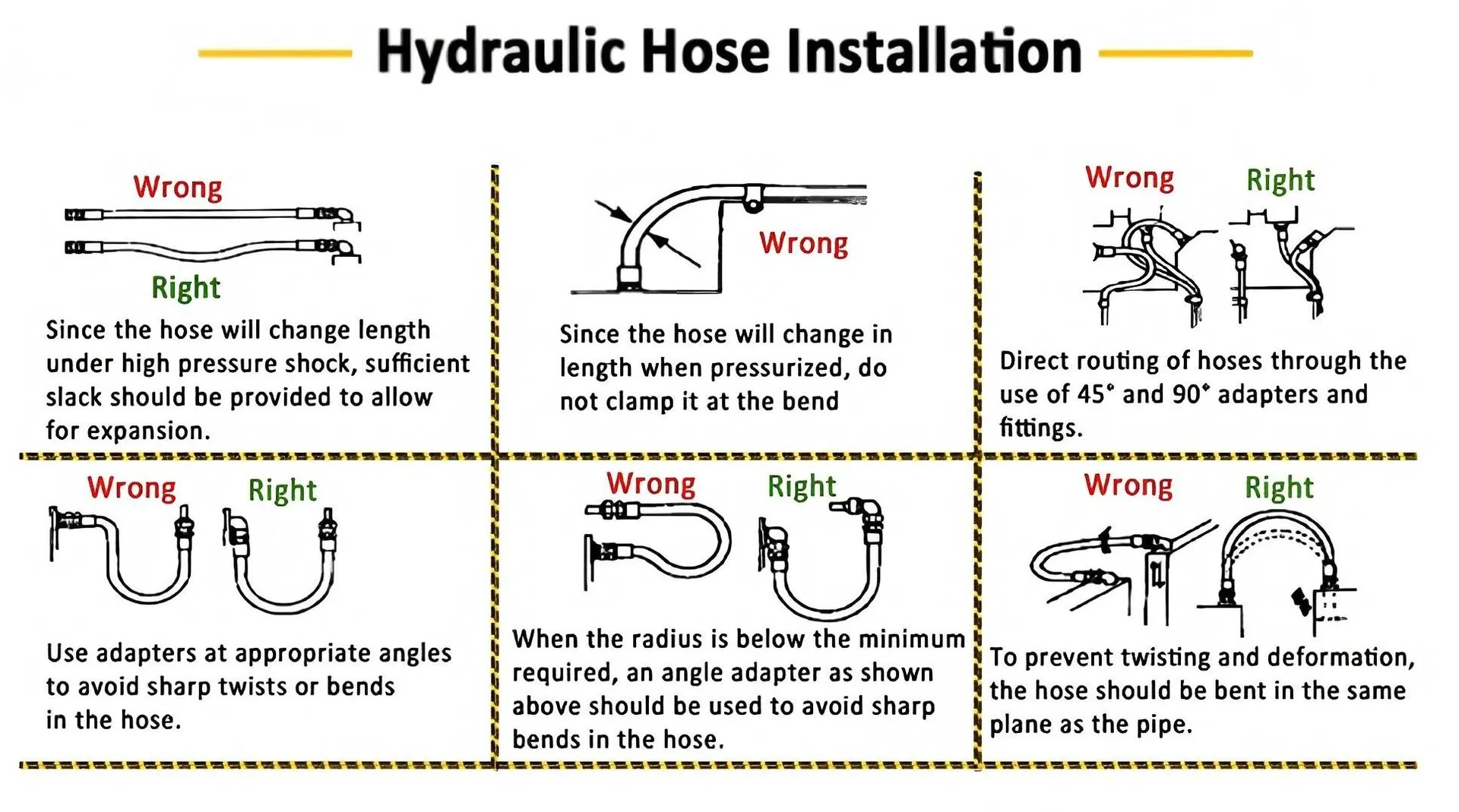 Hydraulic Hose Installation

Wrong

Right

Since the hose will change length under high pressure shock, sufficient slack should be provided to allow for expansion.

Wrong

Since the hose will change in length when pressurized, do not clamp it at the bend

Wrong

Right

Direct routing of hoses through the use of 45° and 90° adapters and fittings.

Wrong

Right

Use adapters at appropriate angles to avoid sharp twists or bends in the hose.

Wrong

Right

When the radius is below the minimum required, an angle adapter as shown above should be used to avoid sharp bends in the hose.

Wrong

Right

To prevent twisting and deformation, the hose should be bent in the same plane as the pipe.