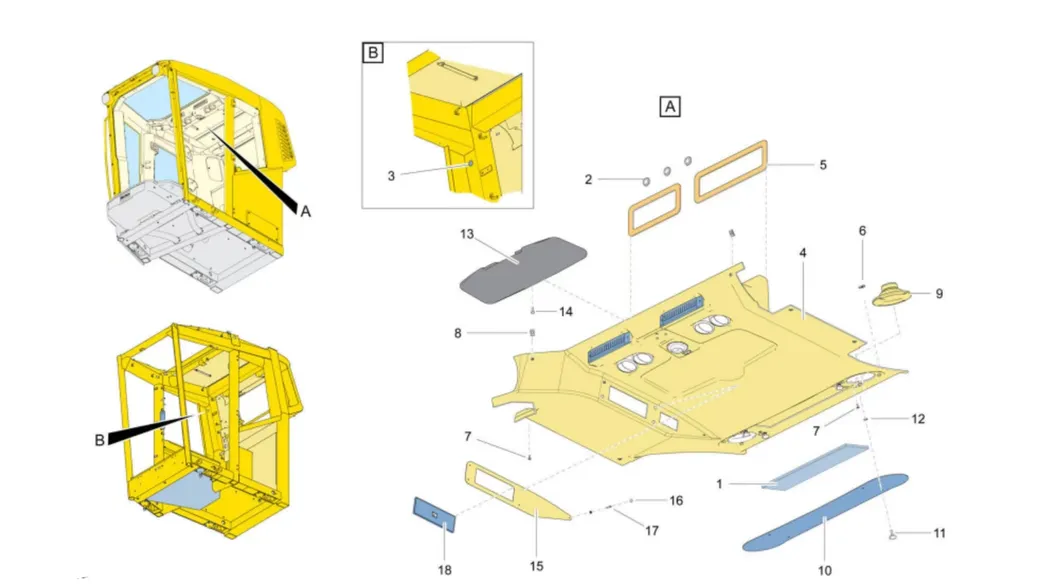 A

B

B

3

A

2

5

13

6

4

9

14

8

7

12

7

1

16

17

11

18

15

10