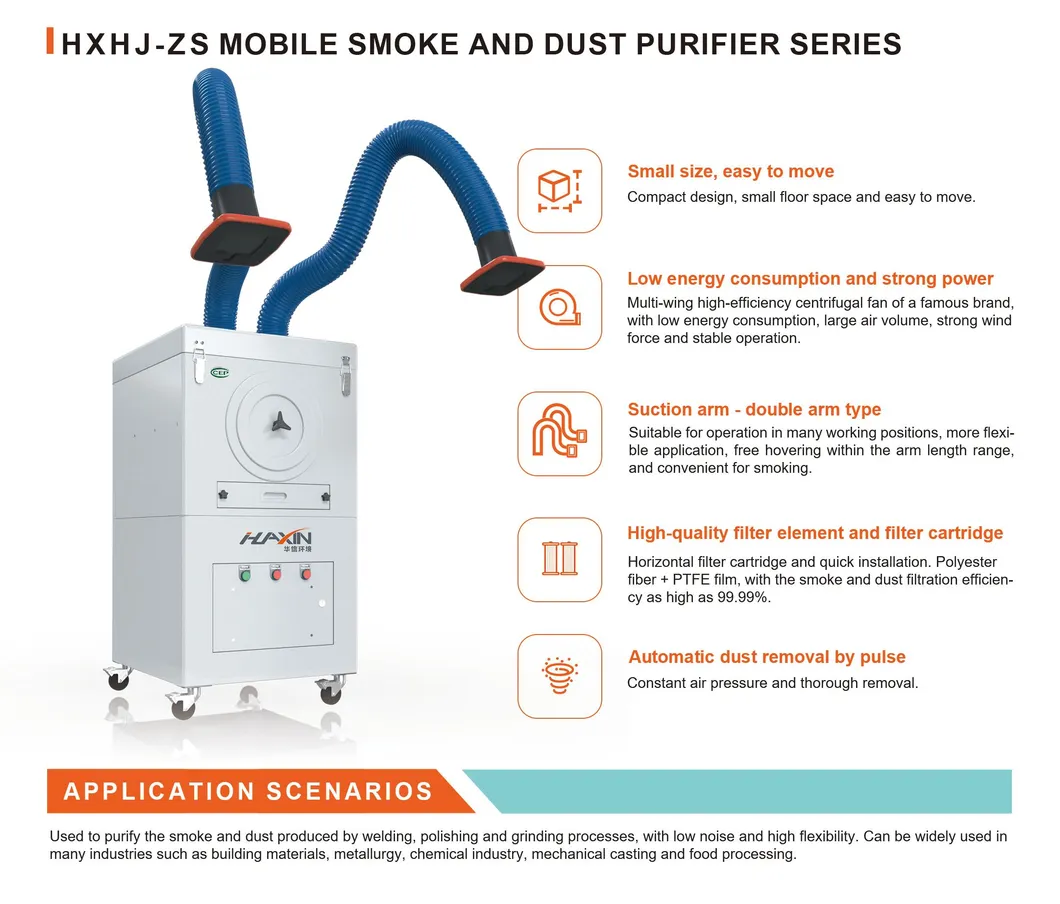 HXHJ-ZS MOBILE SMOKE AND DUST PURIFIER SERIES

CEP

HAXIN
华信环境

Small size, easy to move
Compact design, small floor space and easy to move.

Low energy consumption and strong power
Multi-wing high-efficiency centrifugal fan of a famous brand, with low energy consumption, large air volume, strong wind force and stable operation.

Suction arm - double arm type
Suitable for operation in many working positions, more flexible application, free hovering within the arm length range, and convenient for smoking.

High-quality filter element and filter cartridge
Horizontal filter cartridge and quick installation. Polyester fiber + PTFE film, with the smoke and dust filtration efficiency as high as 99.99%.

Automatic dust removal by pulse
Constant air pressure and thorough removal.

APPLICATION SCENARIOS

Used to purify the smoke and dust produced by welding, polishing and grinding processes, with low noise and high flexibility. Can be widely used in many industries such as building materials, metallurgy, chemical industry, mechanical casting and food processing.