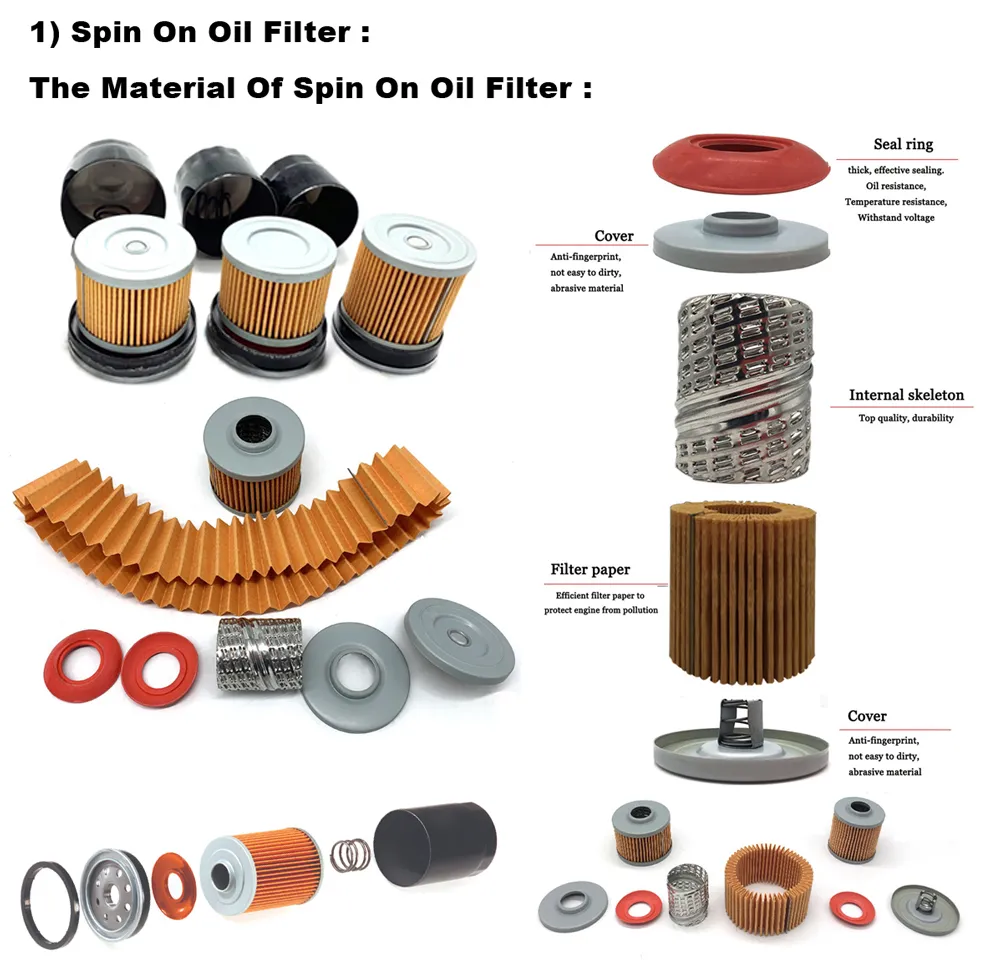 1) Spin On Oil Filter :

The Material Of Spin On Oil Filter :

Seal ring
thick, effective sealing.
Oil resistance,
Temperature resistance,
Withstand voltage

Cover
Anti-fingerprint,
not easy to dirty,
abrasive material

Internal skeleton
Top quality, durability

Filter paper
Efficient filter paper to
protect engine from pollution

Cover
Anti-fingerprint,
not easy to dirty,
abrasive material