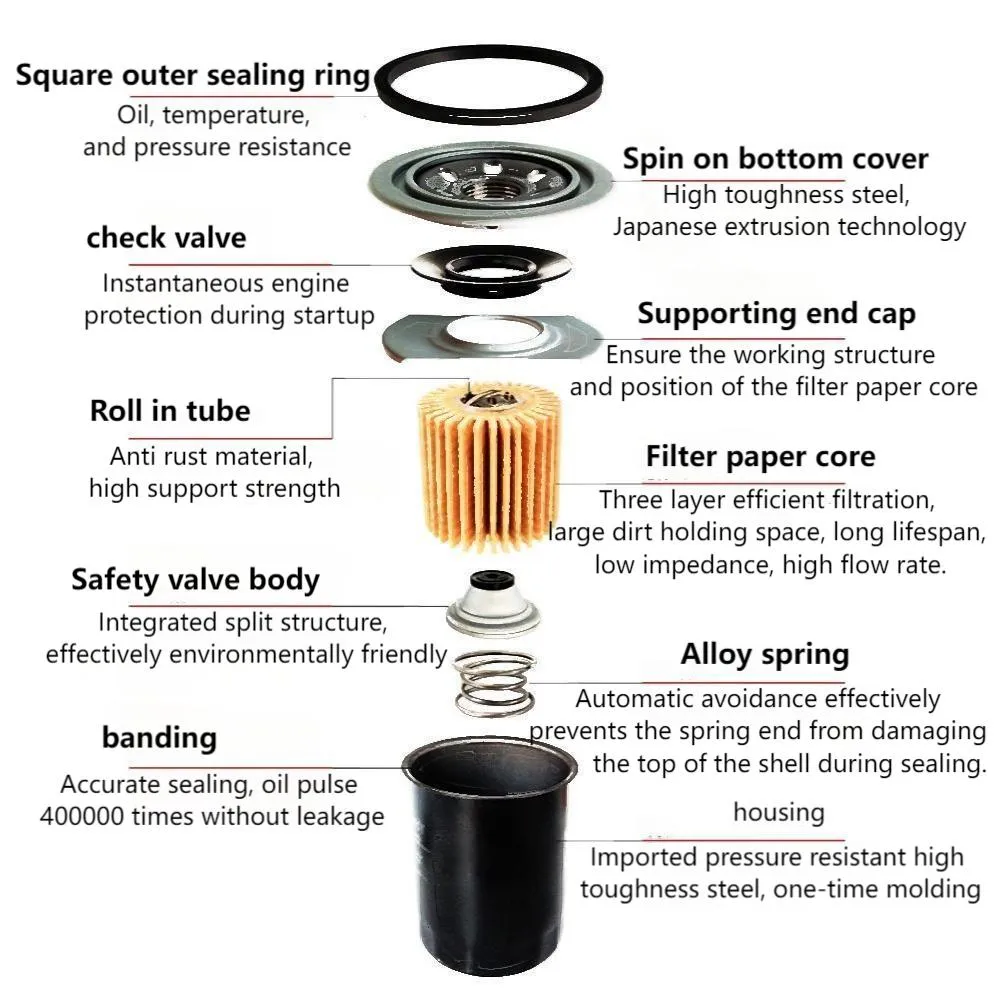 Square outer sealing ring
Oil, temperature, and pressure resistance

Spin on bottom cover
High toughness steel, Japanese extrusion technology

check valve
Instantaneous engine protection during startup

Supporting end cap
Ensure the working structure and position of the filter paper core

Roll in tube
Anti rust material, high support strength

Filter paper core
Three layer efficient filtration, large dirt holding space, long lifespan, low impedance, high flow rate.

Safety valve body
Integrated split structure, effectively environmentally friendly

Alloy spring
Automatic avoidance effectively prevents the spring end from damaging the top of the shell during sealing.

banding
Accurate sealing, oil pulse 400000 times without leakage

housing
Imported pressure resistant high toughness steel, one-time molding