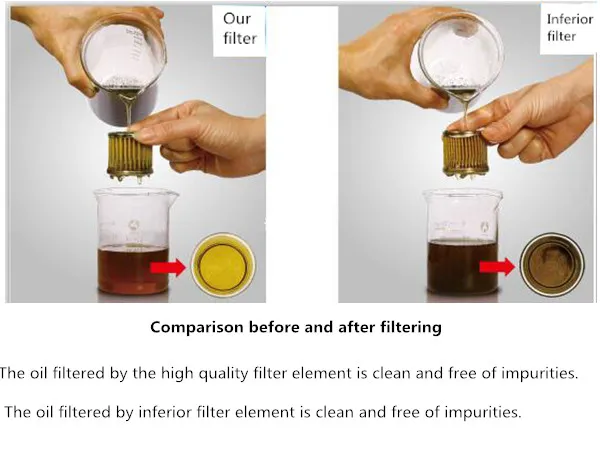 Our filter

Inferior filter

Comparison before and after filtering

The oil filtered by the high quality filter element is clean and free of impurities.

The oil filtered by inferior filter element is clean and free of impurities.