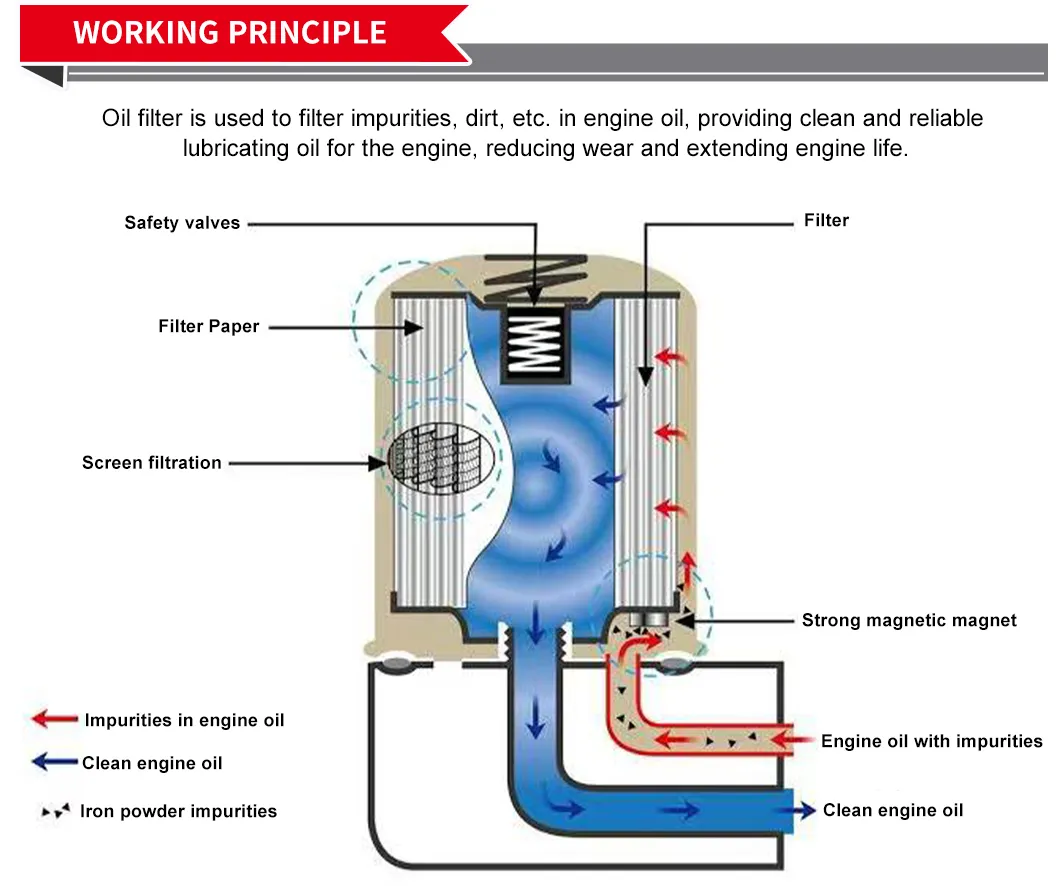 WORKING PRINCIPLE

Oil filter is used to filter impurities, dirt, etc. in engine oil, providing clean and reliable lubricating oil for the engine, reducing wear and extending engine life.

Safety valves

Filter

Filter Paper

Screen filtration

Strong magnetic magnet

Impurities in engine oil

Clean engine oil

Iron powder impurities

Engine oil with impurities

Clean engine oil