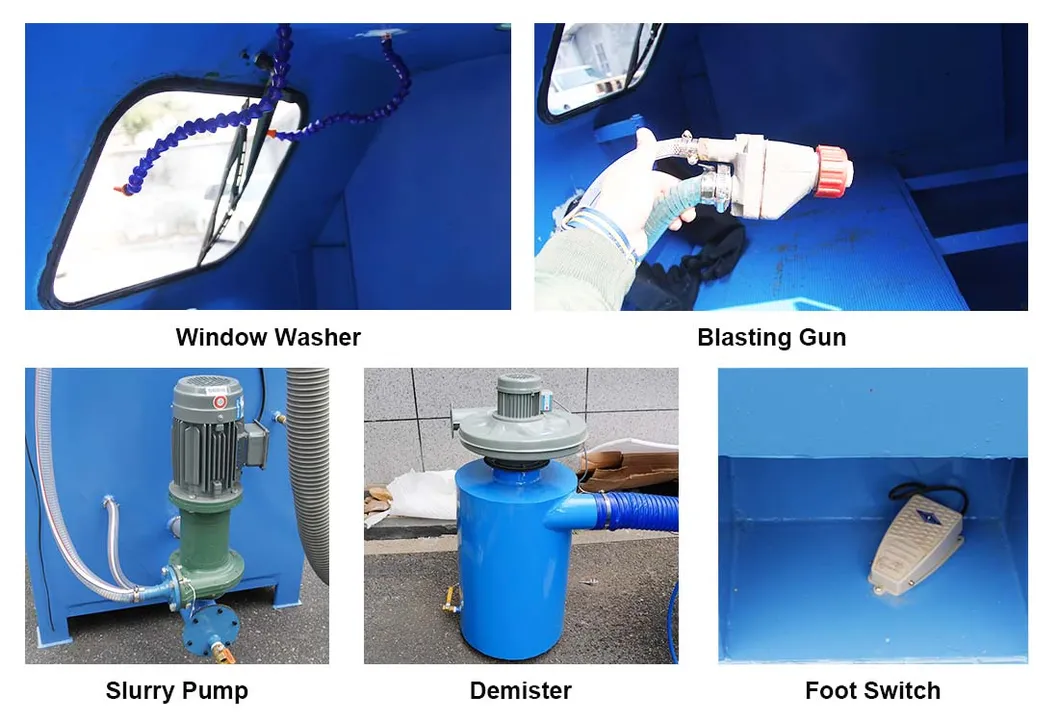 Window Washer

Blasting Gun

Slurry Pump

Demister

Foot Switch