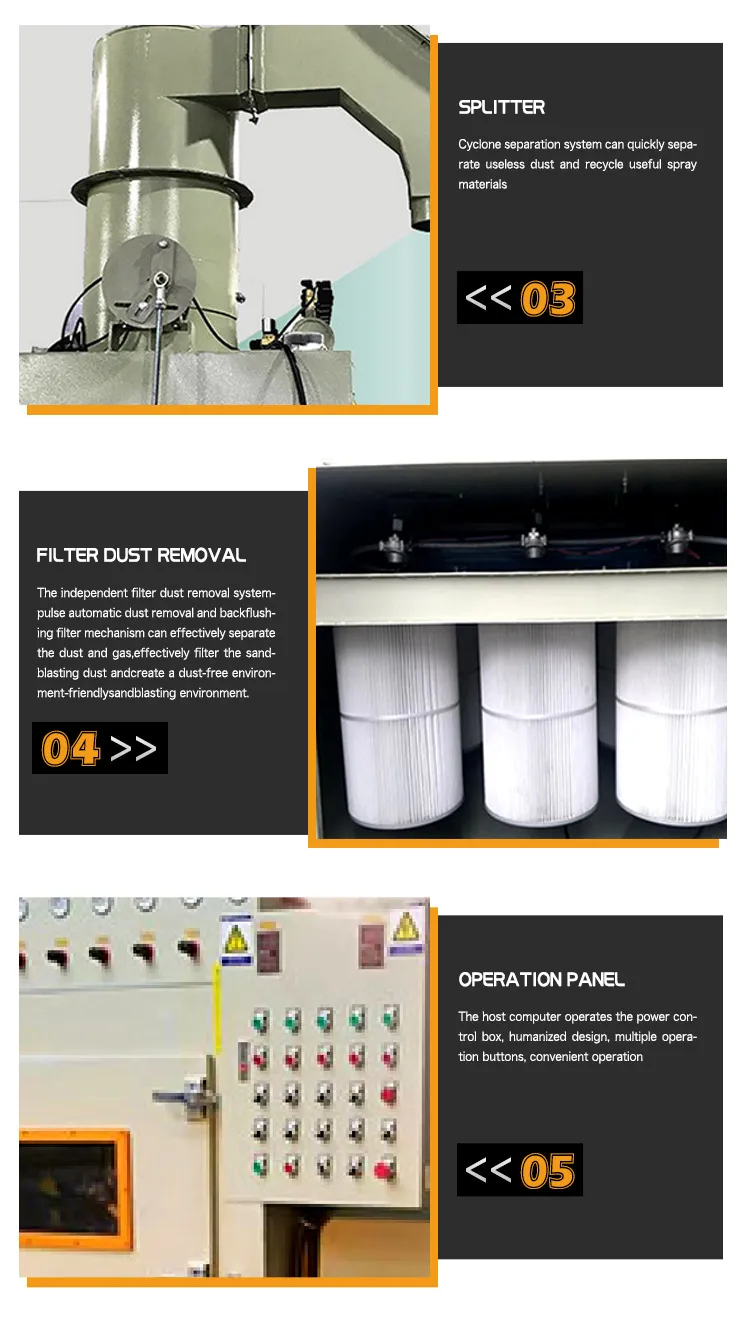 SPLITTER

Cyclone separation system can quickly separate useless dust and recycle useful spray materials

<< 03

FILTER DUST REMOVAL

The independent filter dust removal system-pulse automatic dust removal and backflushing filter mechanism can effectively separate the dust and gas,effectively filter the sandblasting dust andcreate a dust-free environment-friendlysandblasting environment.

04 >>

OPERATION PANEL

The host computer operates the power control box, humanized design, multiple operation buttons, convenient operation

<< 05