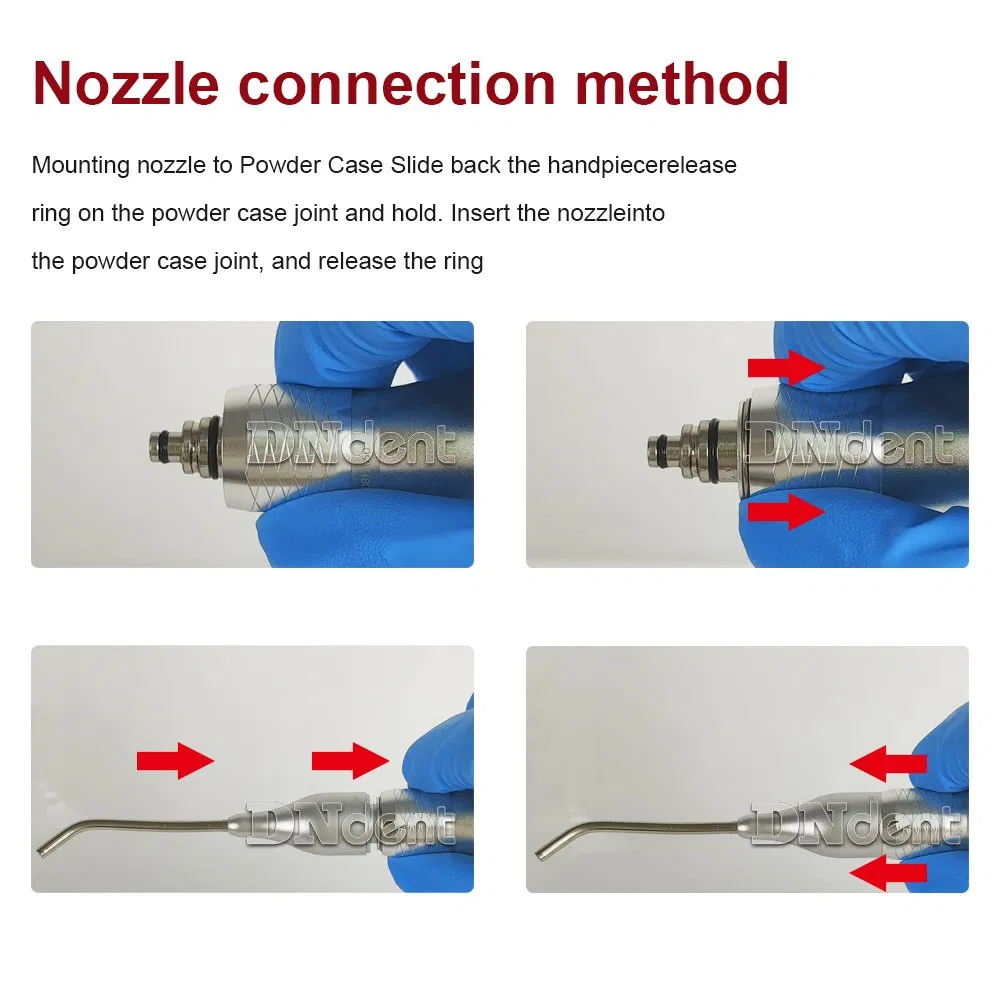 Nozzle connection method

Mounting nozzle to Powder Case Slide back the handpiecerelease ring on the powder case joint and hold. Insert the nozzleinto the powder case joint, and release the ring

DNdent

DNdent

DNdent

DNdent