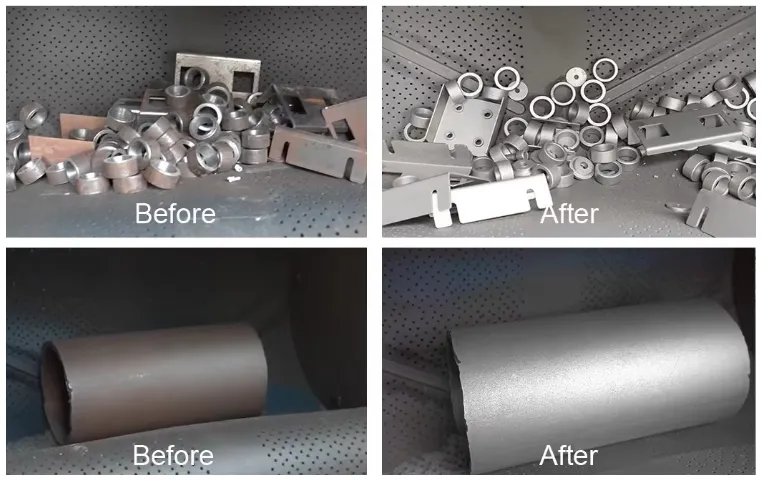 Before

After

Before

After