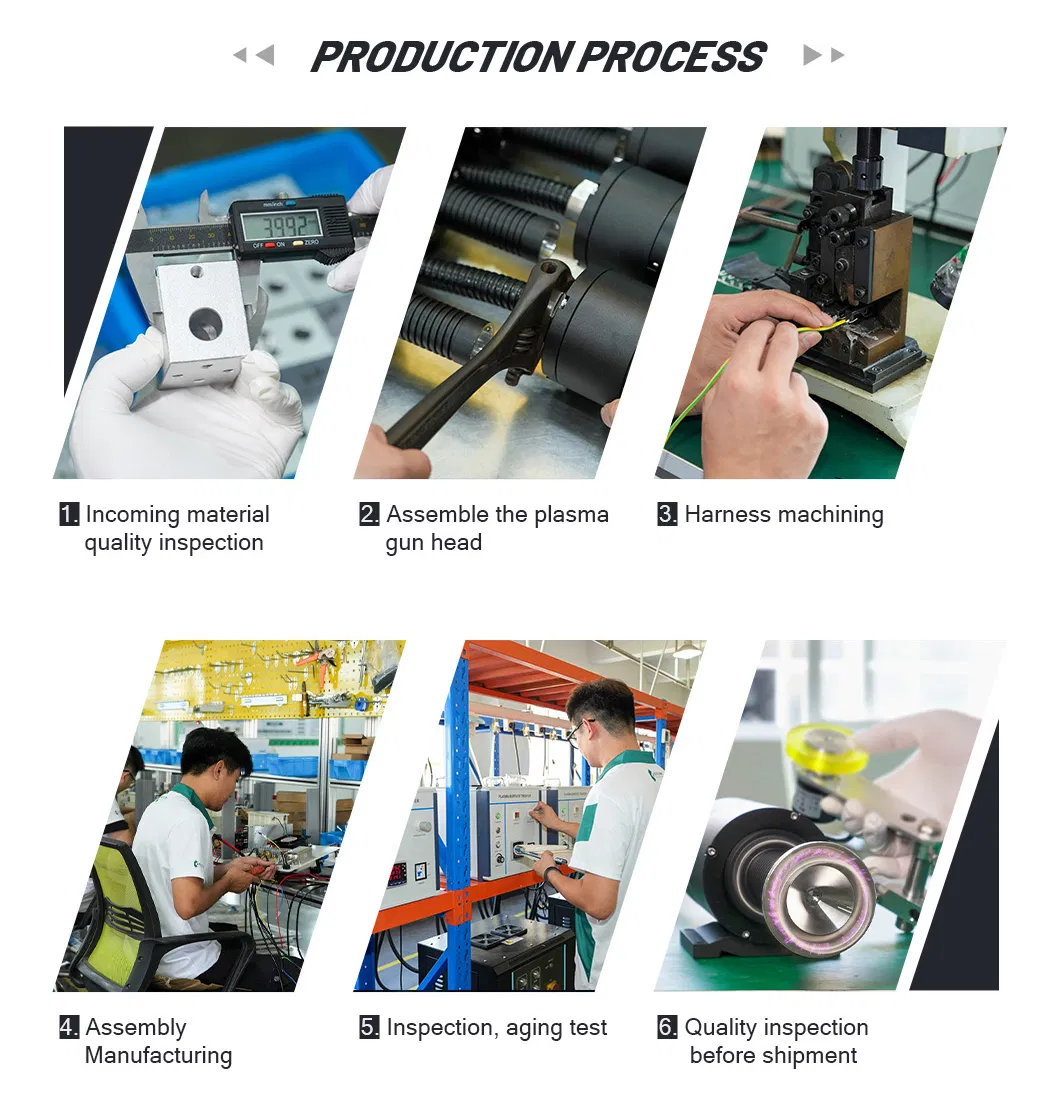 PRODUCTION PROCESS

mm/inch
39.92
OFF ON ZERO

1. Incoming material quality inspection

2. Assemble the plasma gun head

3. Harness machining

4. Assembly Manufacturing

5. Inspection, aging test

6. Quality inspection before shipment