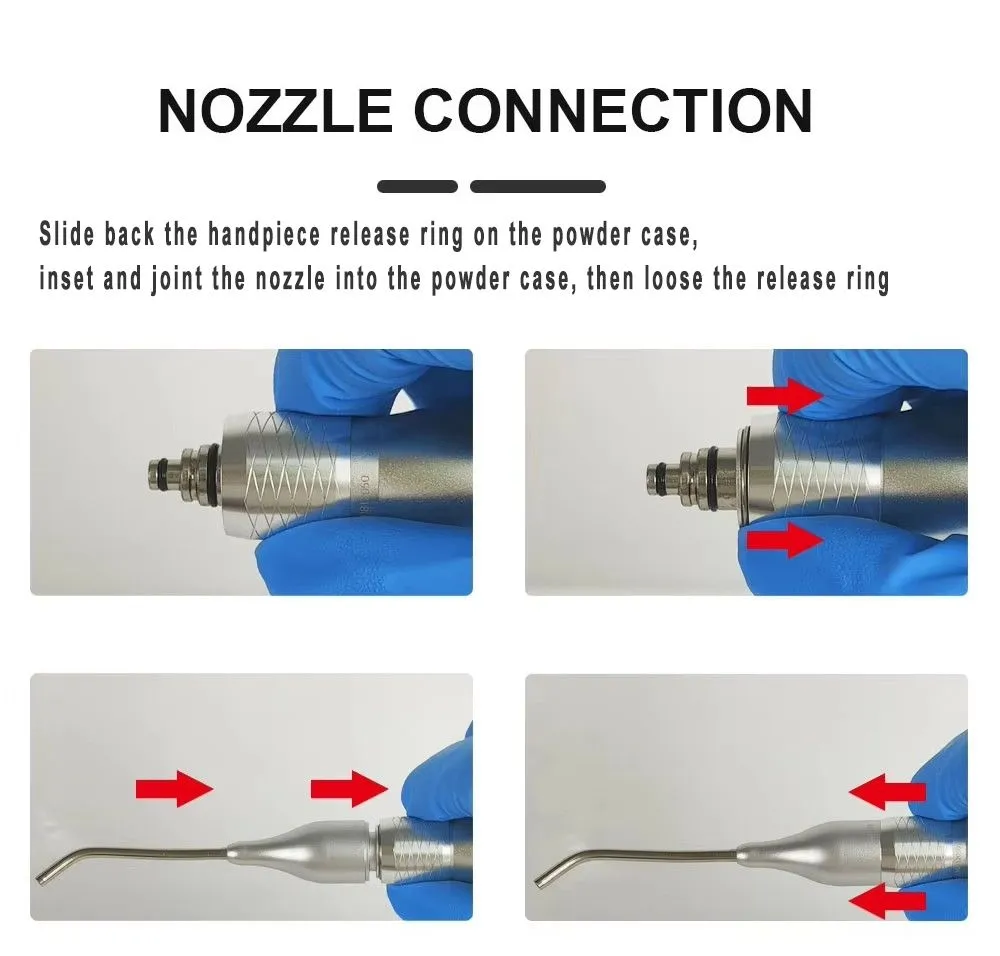 NOZZLE CONNECTION

Slide back the handpiece release ring on the powder case, inset and joint the nozzle into the powder case, then loose the release ring