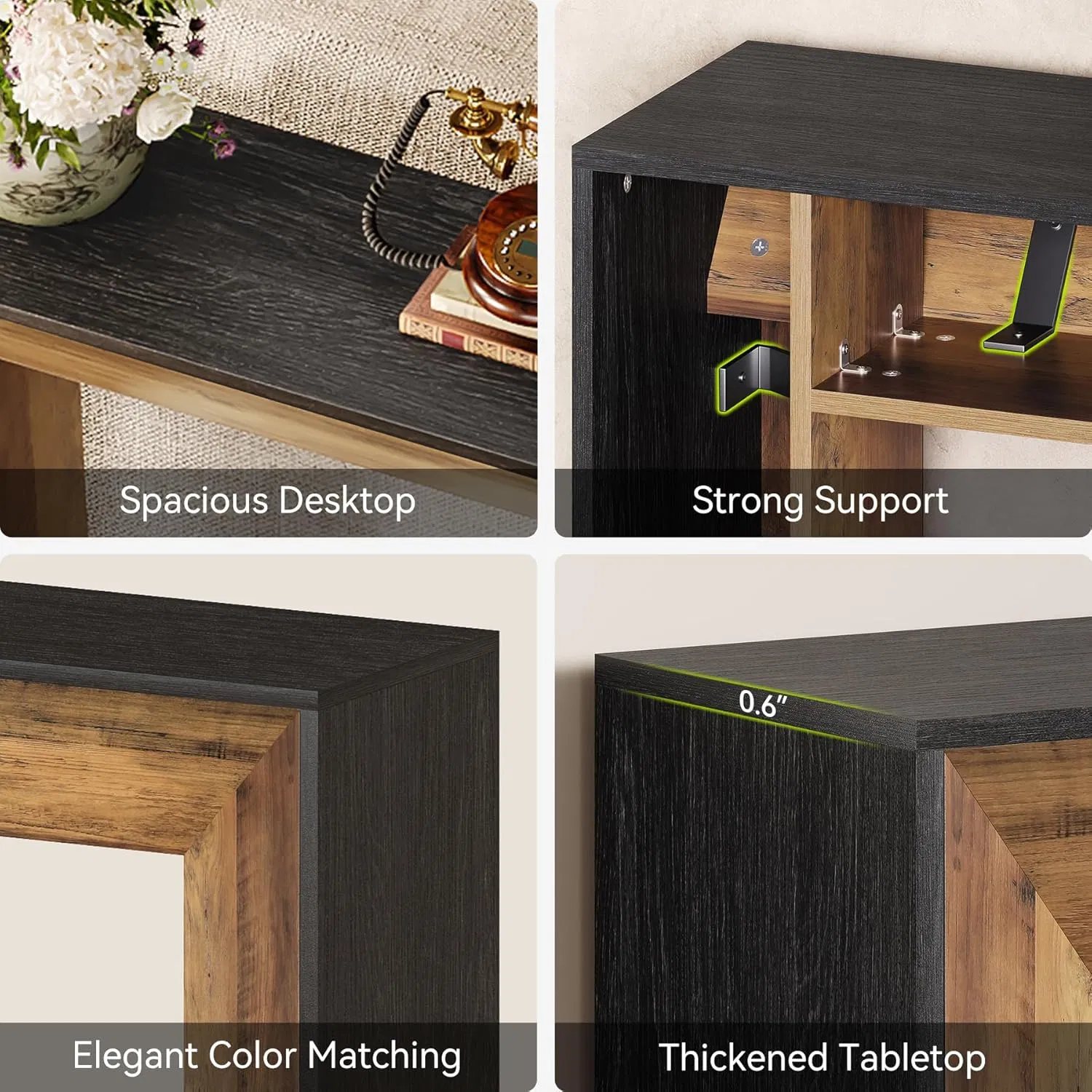 Spacious Desktop

Strong Support

Elegant Color Matching

0.6"

Thickened Tabletop