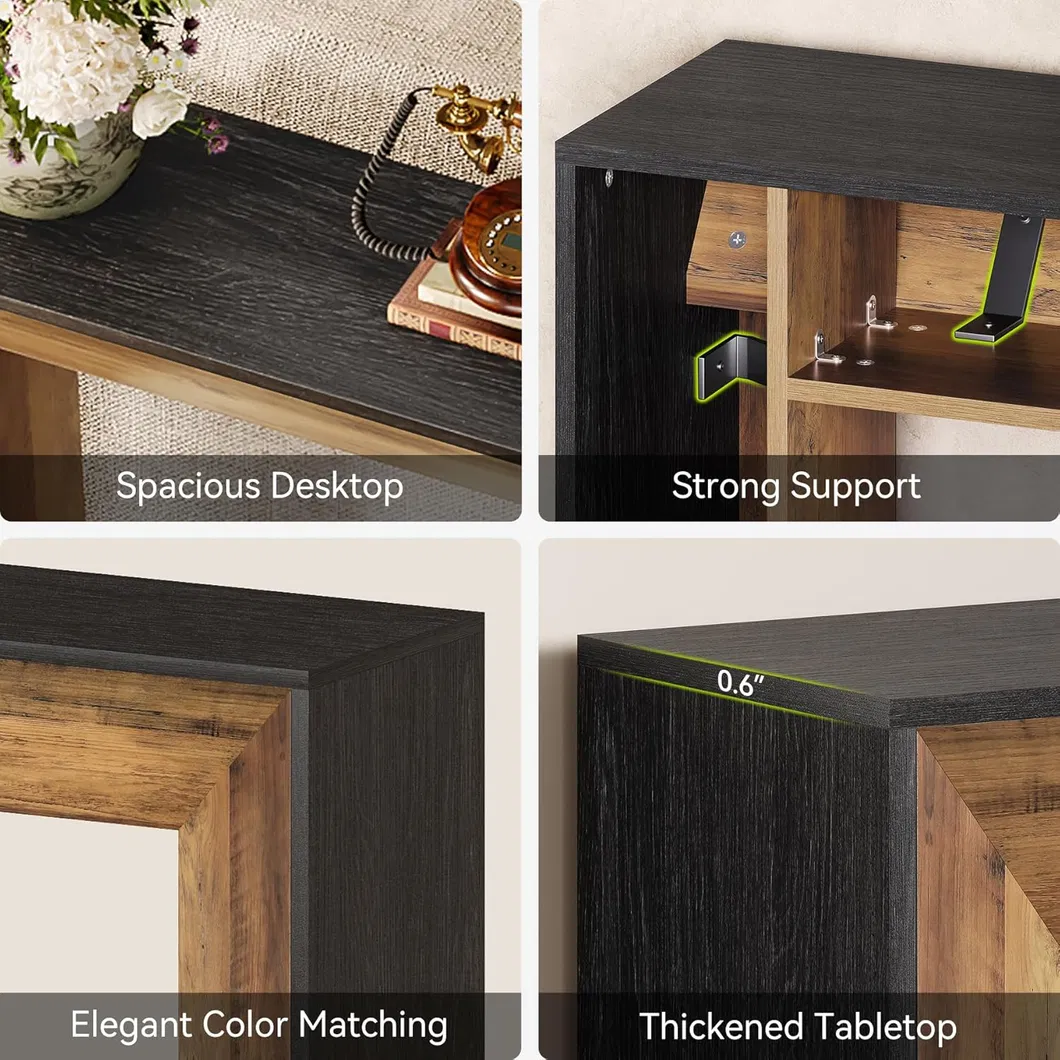 Spacious Desktop

Strong Support

Elegant Color Matching

0.6"

Thickened Tabletop