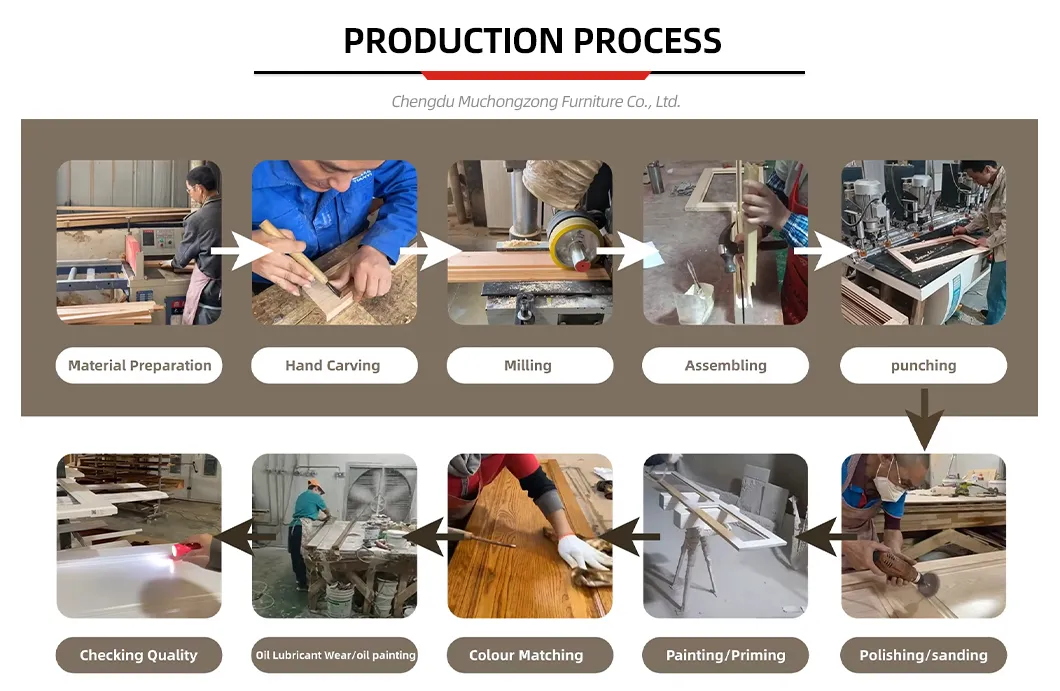 PRODUCTION PROCESS

Chengdu Muchongzong Furniture Co., Ltd.

Material Preparation

Hand Carving

Milling

Assembling

punching

Checking Quality

Oil Lubricant Wear/oil painting

Colour Matching

Painting/Priming

Polishing/sanding