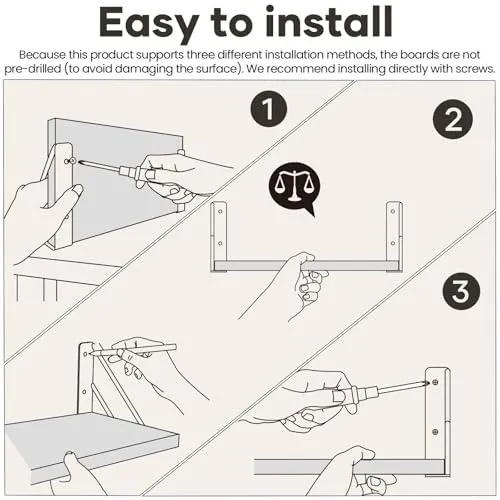 Easy to install

Because this product supports three different installation methods, the boards are not pre-drilled (to avoid damaging the surface). We recommend installing directly with screws.

1

2

3