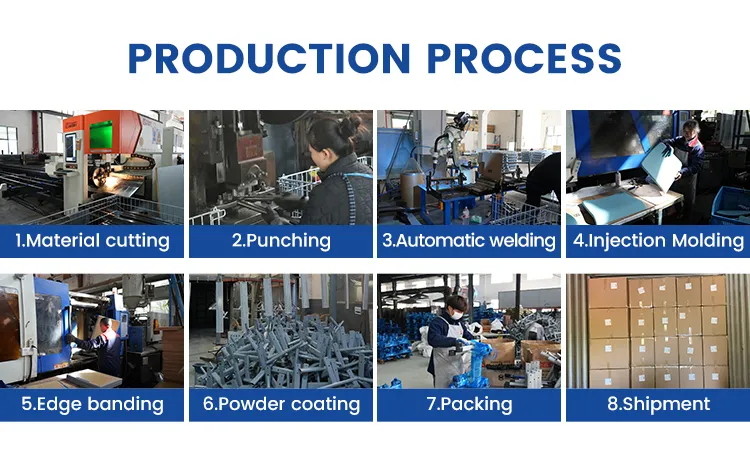 PRODUCTION PROCESS

1.Material cutting

2.Punching

3.Automatic welding

4.Injection Molding

5.Edge banding

6.Powder coating

7.Packing

8.Shipment