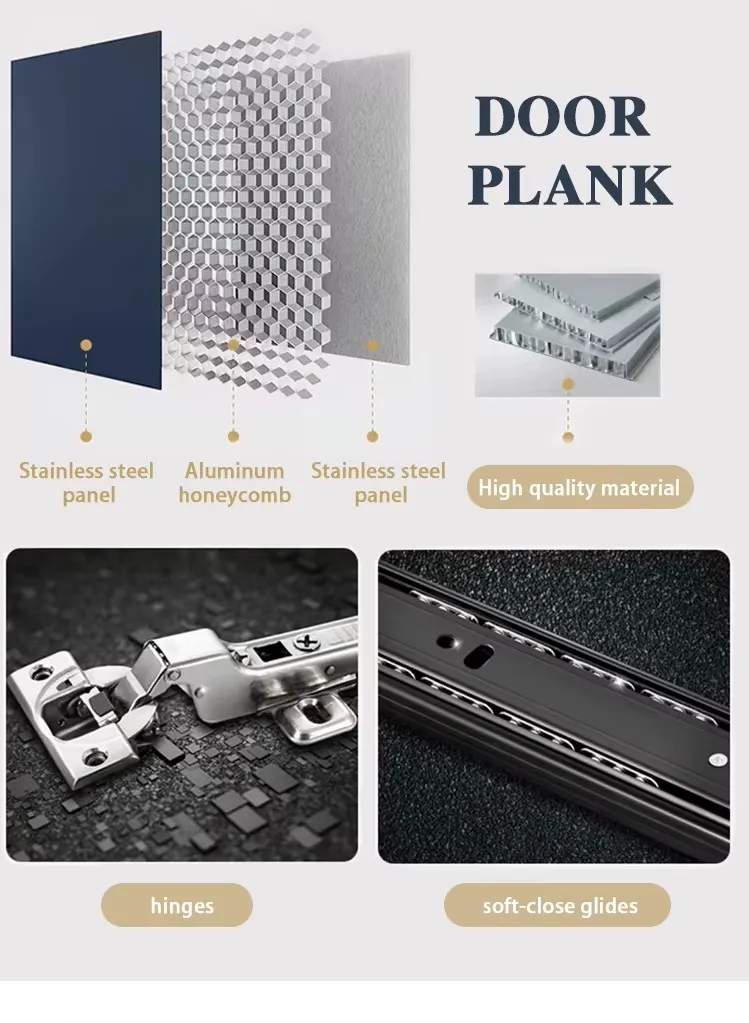 DOOR PLANK

Stainless steel panel

Aluminum honeycomb

Stainless steel panel

High quality material

hinges

soft-close glides