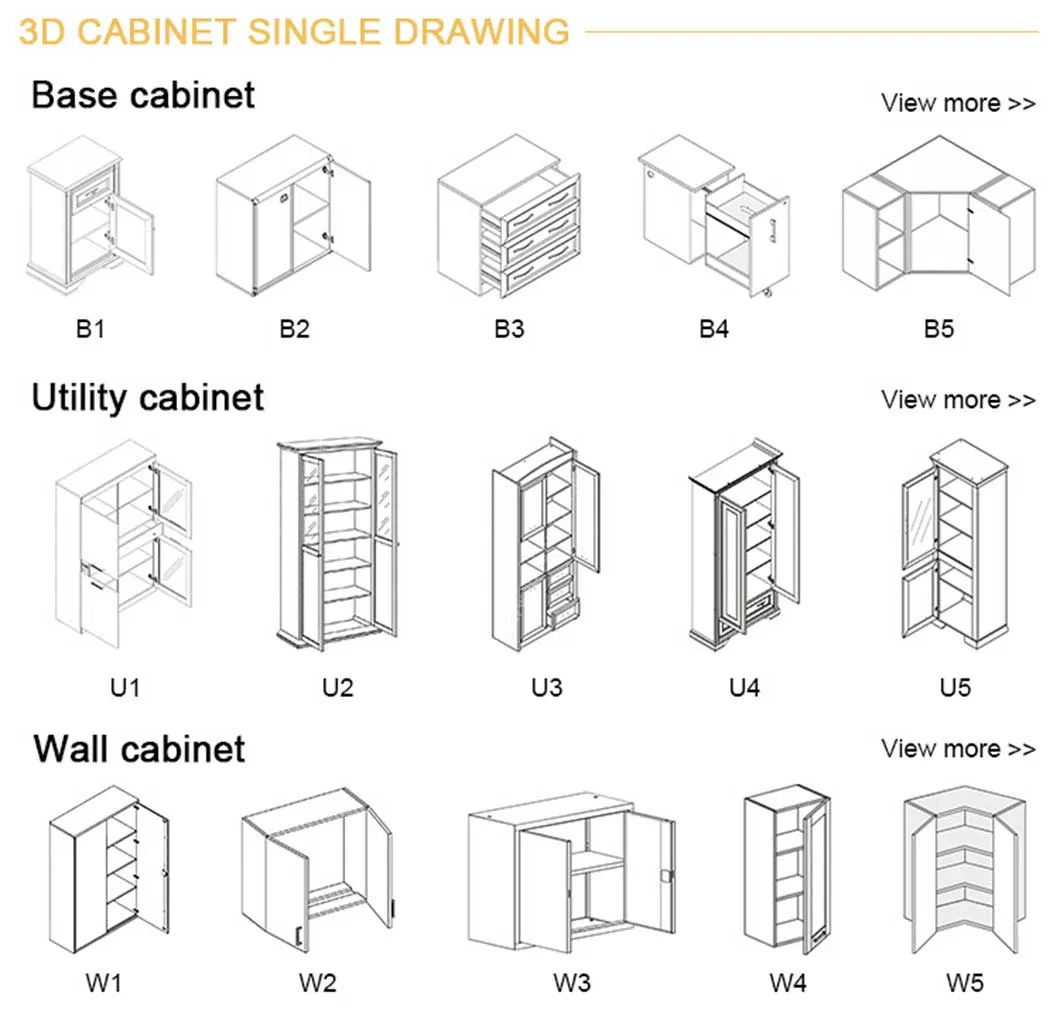 3D CABINET SINGLE DRAWING

Base cabinet

View more >>

B1 B2 B3 B4 B5

Utility cabinet

View more >>

U1 U2 U3 U4 U5

Wall cabinet

View more >>

W1 W2 W3 W4 W5