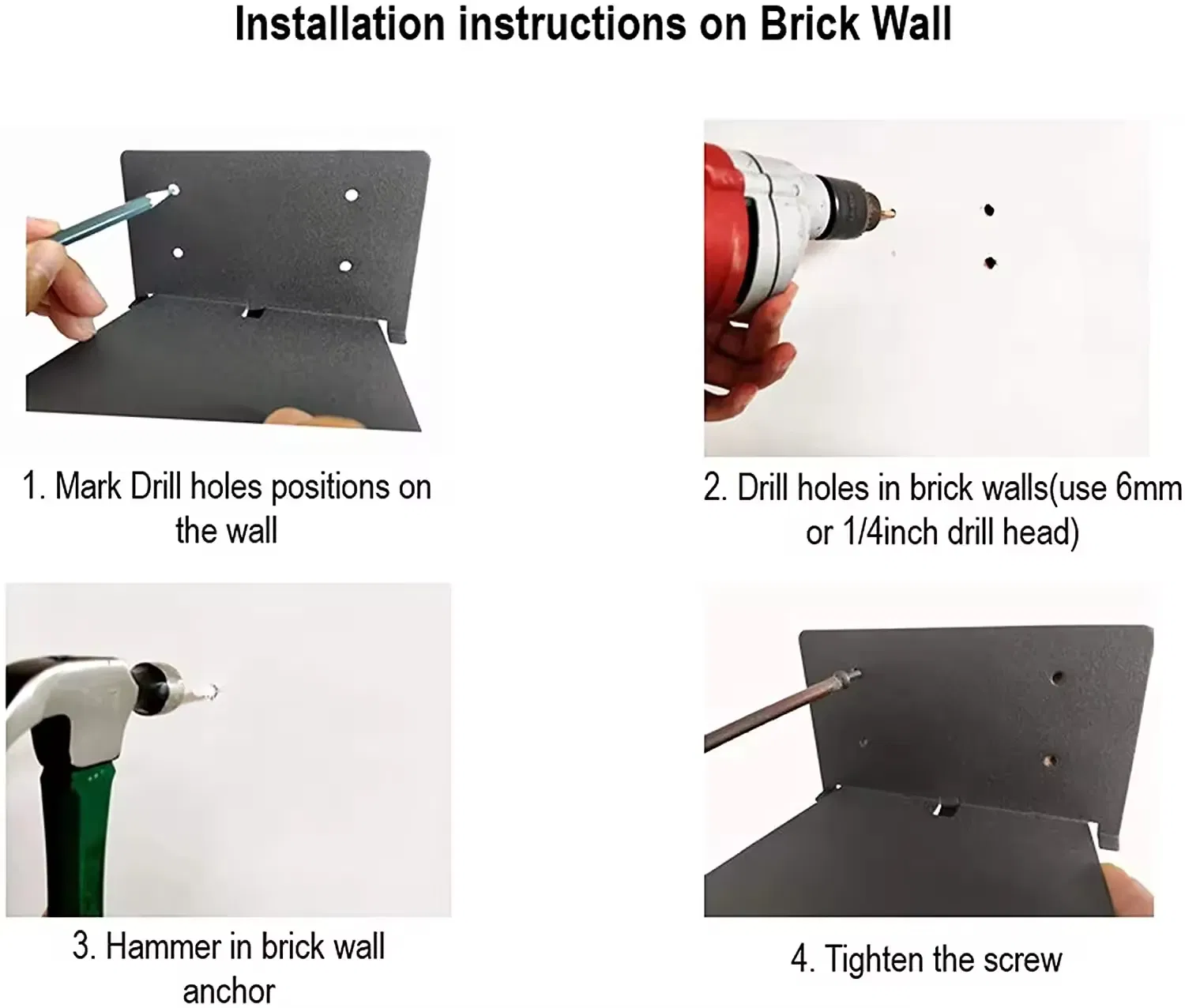 Installation instructions on Brick Wall

1. Mark Drill holes positions on the wall

2. Drill holes in brick walls(use 6mm or 1/4inch drill head)

3. Hammer in brick wall anchor

4. Tighten the screw