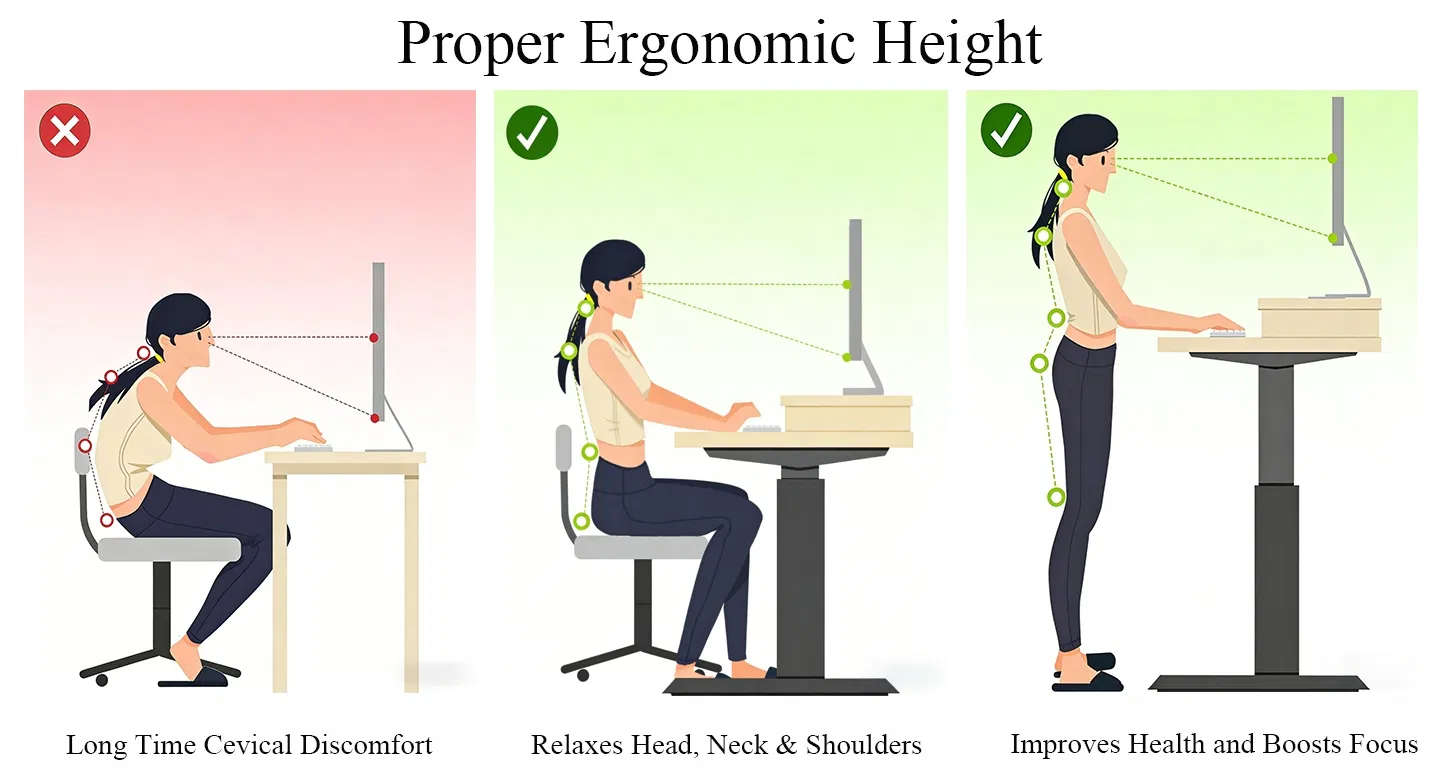 Proper Ergonomic Height

Long Time Cevical Discomfort

Relaxes Head, Neck & Shoulders

Improves Health and Boosts Focus