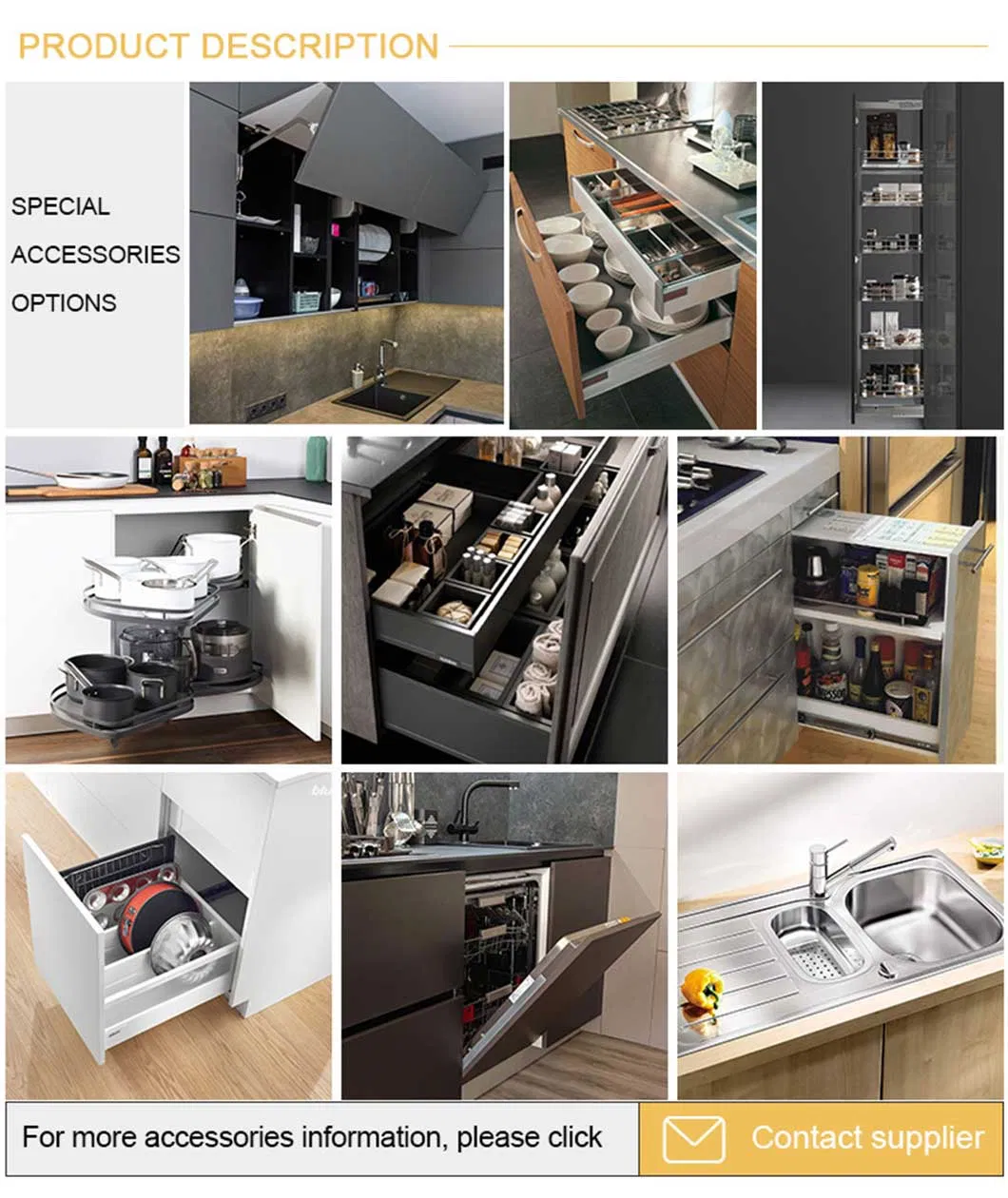 PRODUCT DESCRIPTION

SPECIAL
ACCESSORIES
OPTIONS

For more accessories information, please click

Contact supplier