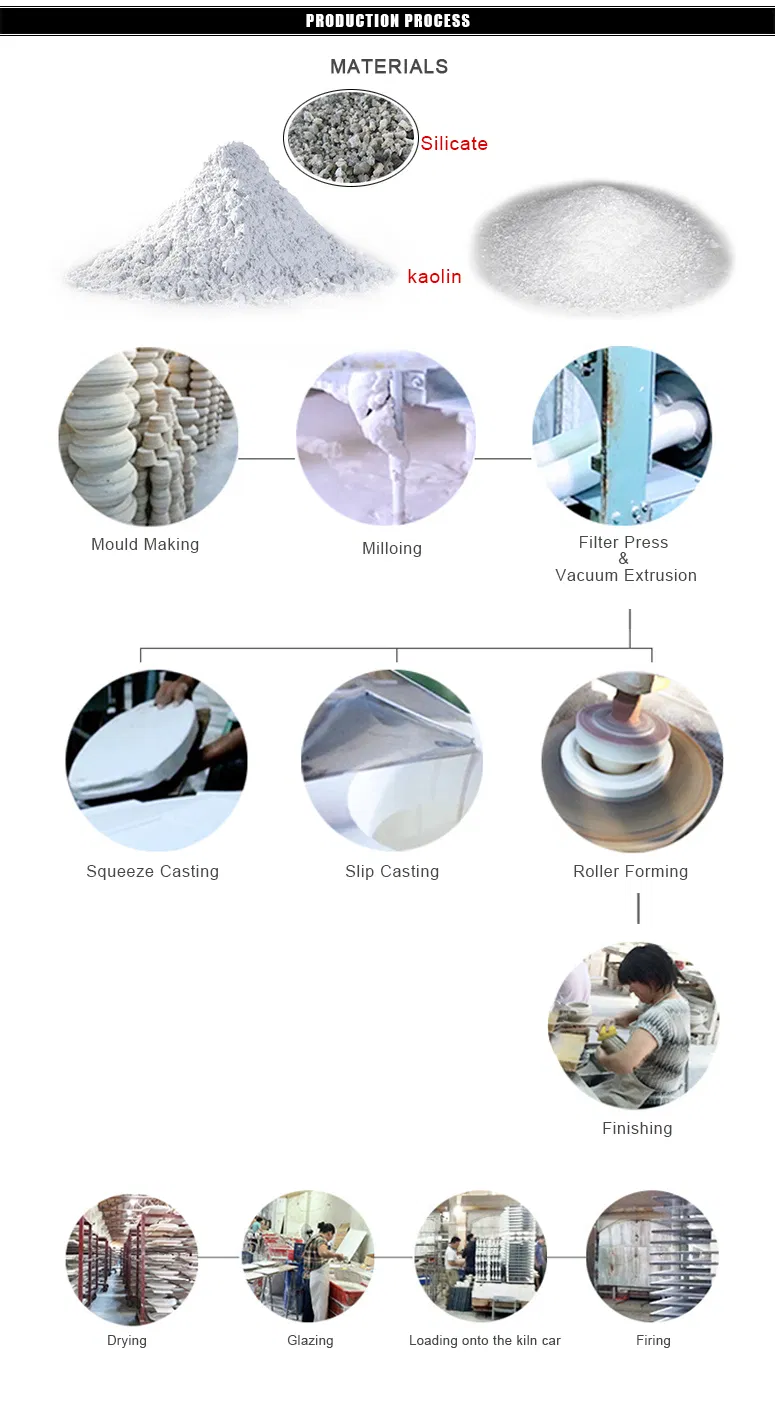 PRODUCTION PROCESS

MATERIALS

Silicate

kaolin

Mould Making

Milloing

Filter Press
&
Vacuum Extrusion

Squeeze Casting

Slip Casting

Roller Forming

Finishing

Drying

Glazing

Loading onto the kiln car

Firing