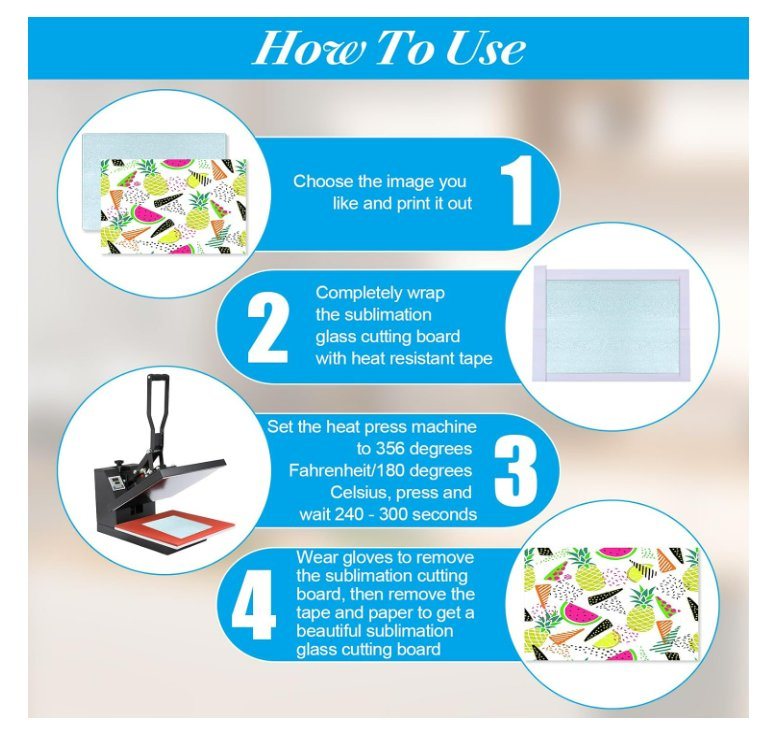 How To Use

Choose the image you like and print it out

1

2

Completely wrap the sublimation glass cutting board with heat resistant tape

Set the heat press machine to 356 degrees Fahrenheit/180 degrees Celsius, press and wait 240 - 300 seconds

3

4

Wear gloves to remove the sublimation cutting board, then remove the tape and paper to get a beautiful sublimation glass cutting board