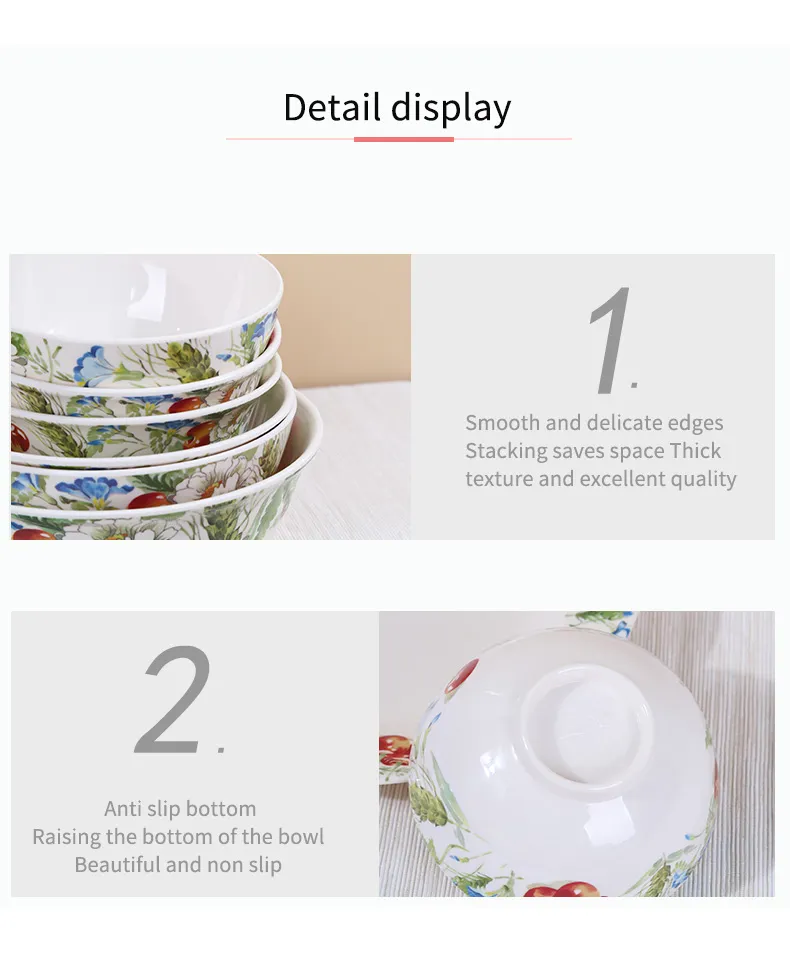 Detail display

1.

Smooth and delicate edges
Stacking saves space Thick texture and excellent quality

2.

Anti slip bottom
Raising the bottom of the bowl
Beautiful and non slip