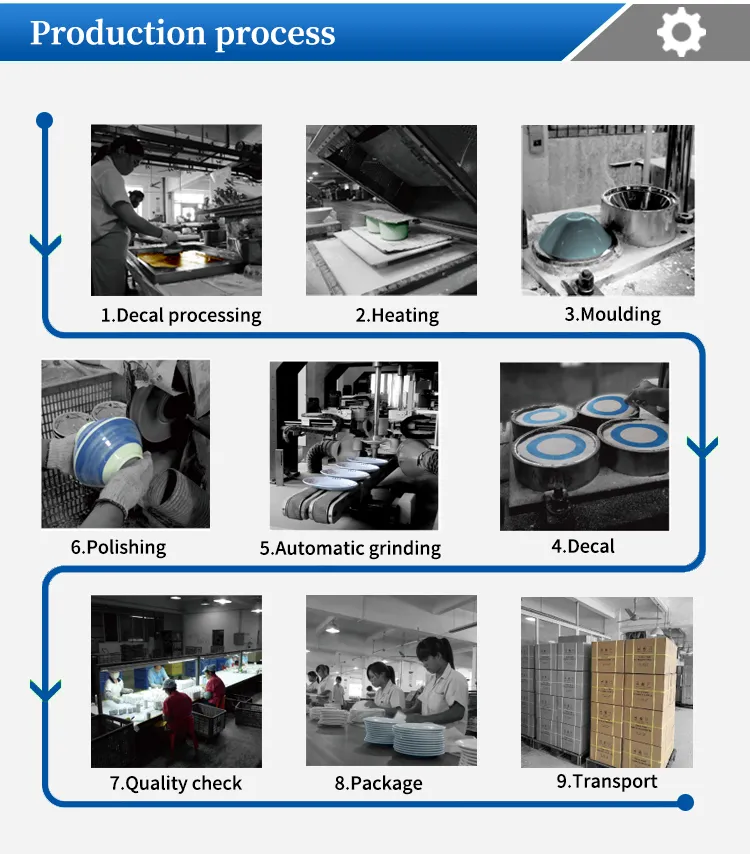 Production process

1.Decal processing

2.Heating

3.Moulding

6.Polishing

5.Automatic grinding

4.Decal

7.Quality check

8.Package

9.Transport