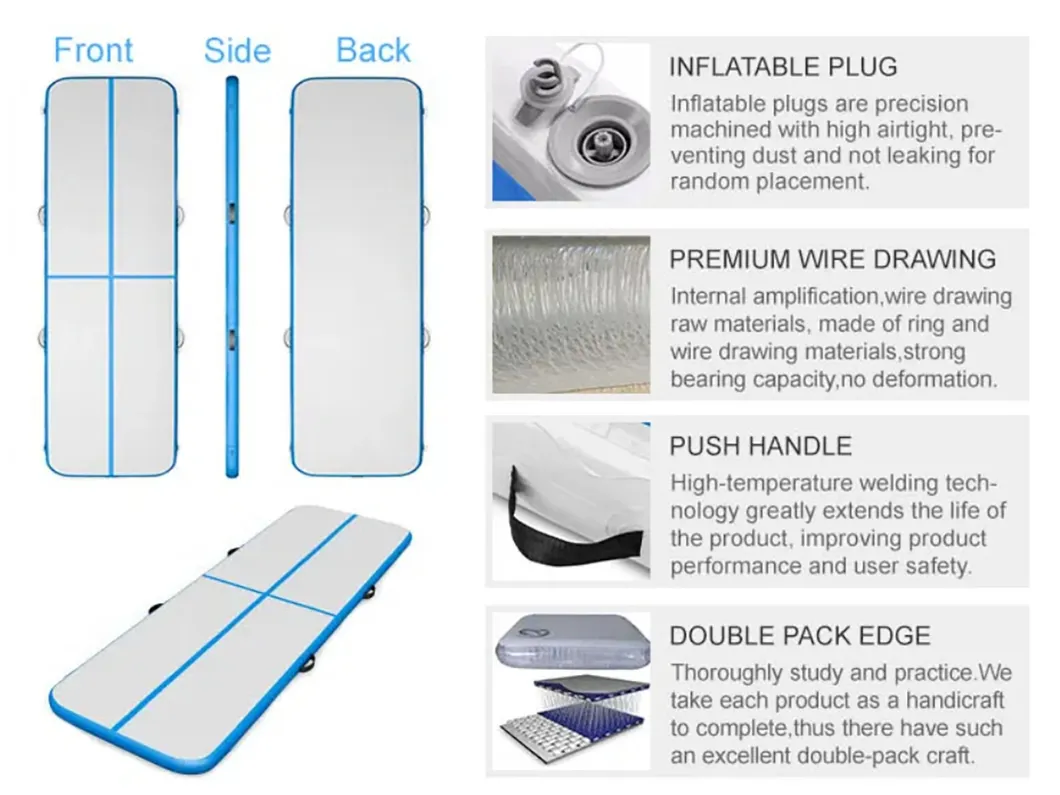 Front Side Back

INFLATABLE PLUG

Inflatable plugs are precision machined with high airtight, preventing dust and not leaking for random placement.

PREMIUM WIRE DRAWING

Internal amplification,wire drawing raw materials, made of ring and wire drawing materials,strong bearing capacity,no deformation.

PUSH HANDLE

High-temperature welding technology greatly extends the life of the product, improving product performance and user safety.

DOUBLE PACK EDGE

Thoroughly study and practice.We take each product as a handicraft to complete,thus there have such an excellent double-pack craft.