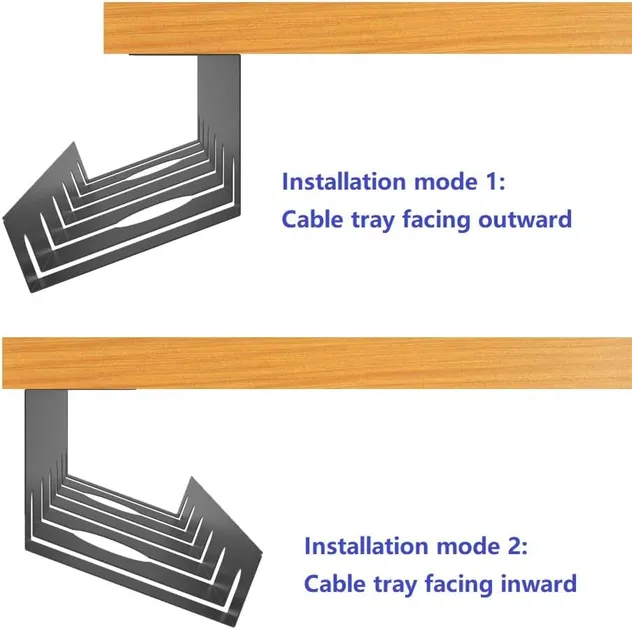 Installation mode 1:
Cable tray facing outward

Installation mode 2:
Cable tray facing inward