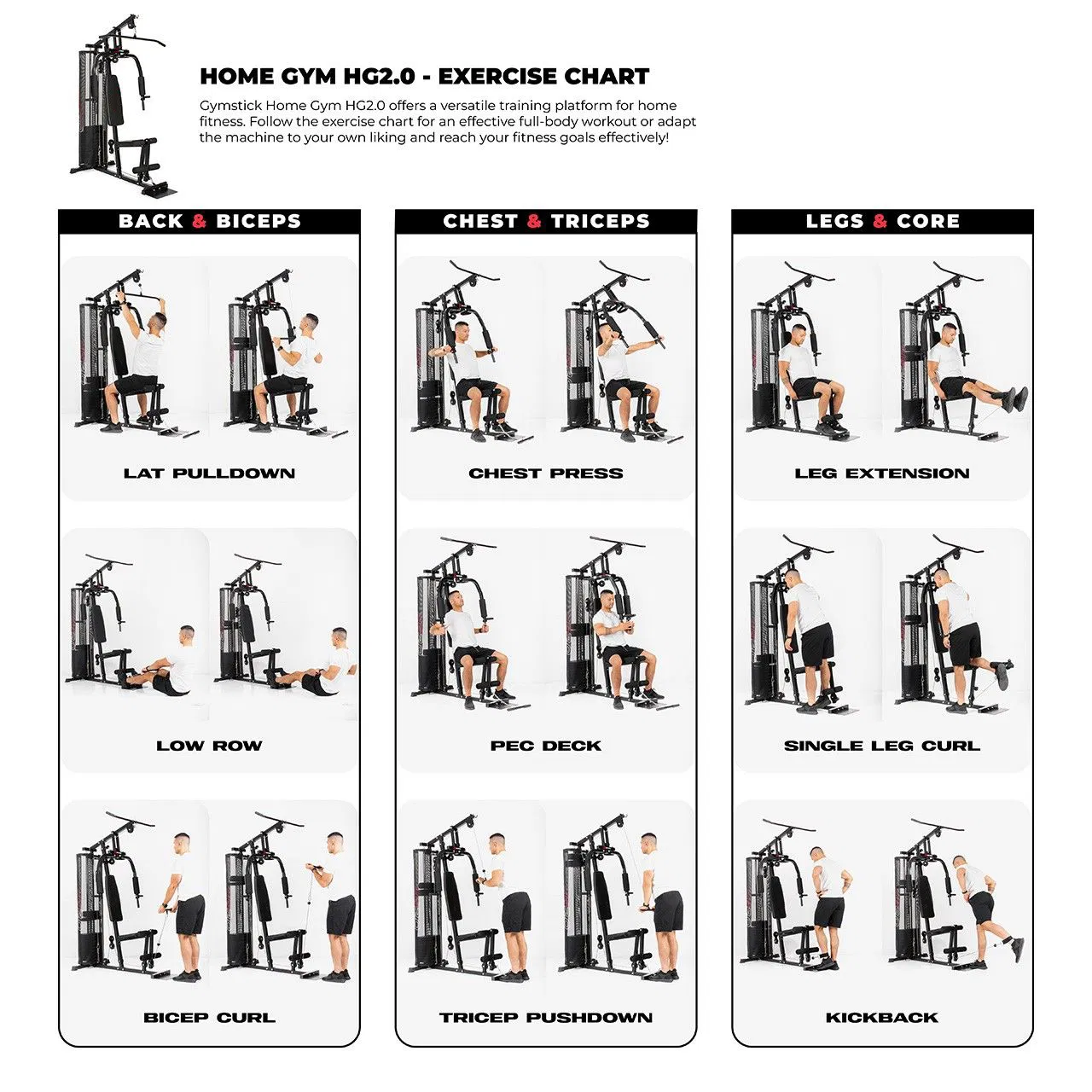 HOME GYM HG2.0 - EXERCISE CHART

Gymstick Home Gym HG2.0 offers a versatile training platform for home fitness. Follow the exercise chart for an effective full-body workout or adapt the machine to your own liking and reach your fitness goals effectively!

BACK & BICEPS

LAT PULLDOWN

LOW ROW

BICEP CURL

CHEST & TRICEPS

CHEST PRESS

PEC DECK

TRICEP PUSHDOWN

LEGS & CORE

LEG EXTENSION

SINGLE LEG CURL

KICKBACK