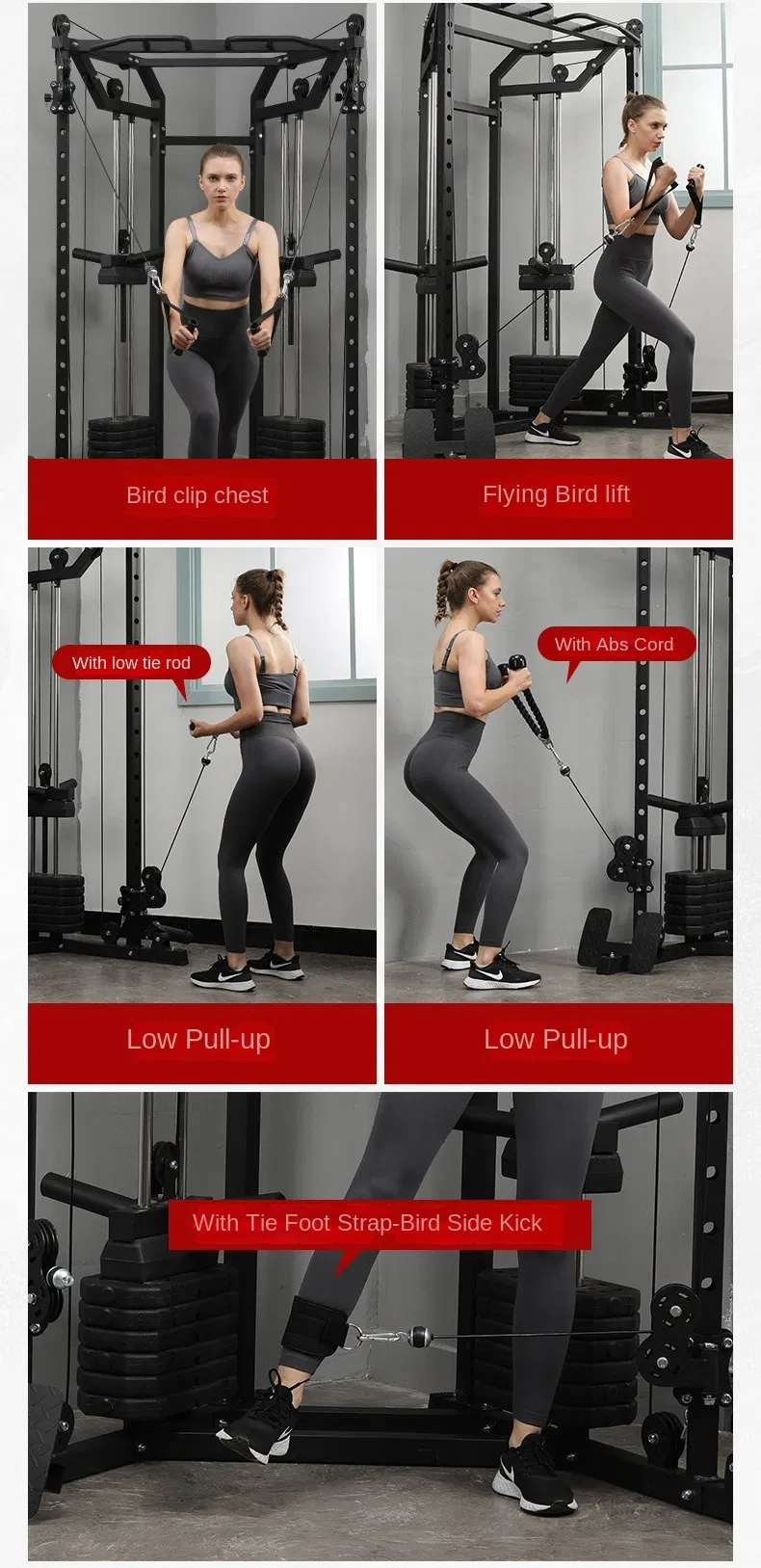 Bird clip chest

Flying Bird lift

With low tie rod

Low Pull-up

With Abs Cord

Low Pull-up

With Tie Foot Strap-Bird Side Kick