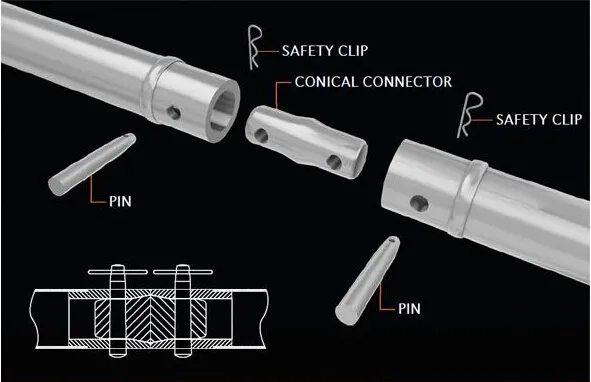 SAFETY CLIP
CONICAL CONNECTOR
SAFETY CLIP
PIN
PIN