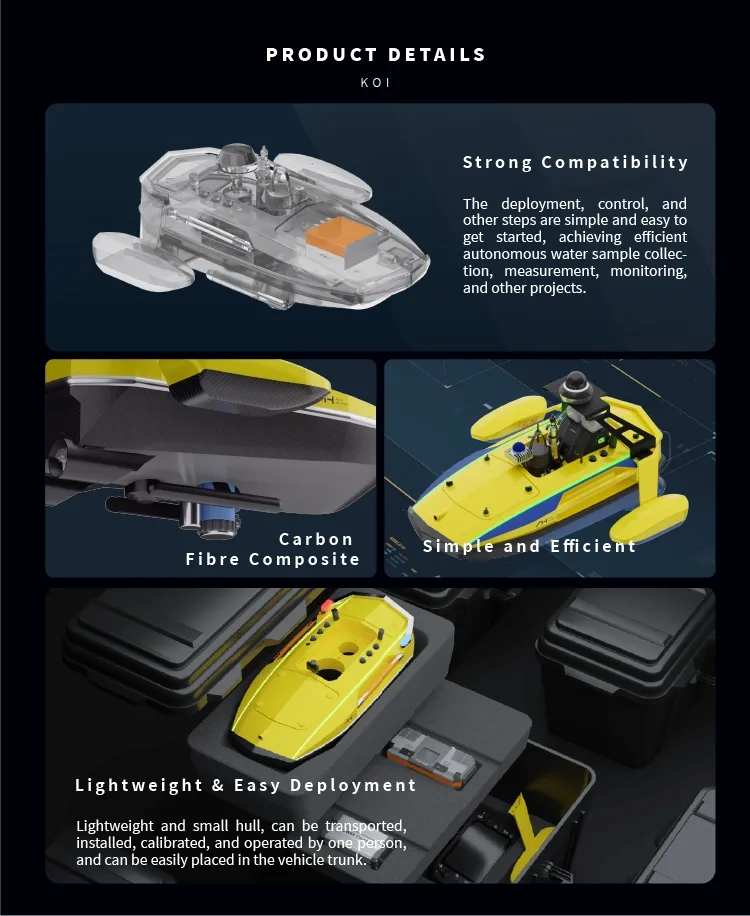 PRODUCT DETAILS

KOI

Strong Compatibility

The deployment, control, and other steps are simple and easy to get started, achieving efficient autonomous water sample collection, measurement, monitoring, and other projects.

Carbon Fibre Composite

Simple and Efficient

Lightweight & Easy Deployment

Lightweight and small hull, can be transported, installed, calibrated, and operated by one person, and can be easily placed in the vehicle trunk.