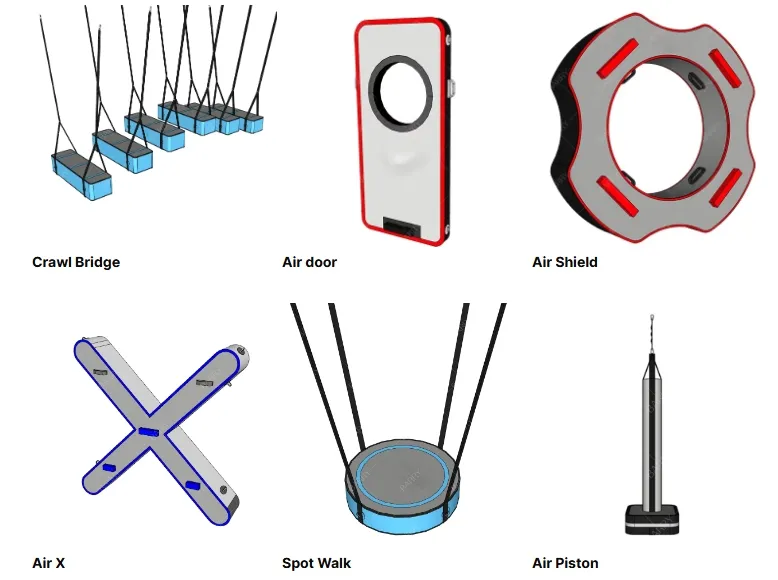 Crawl Bridge

Air door

Air Shield

Air X

Spot Walk

Air Piston