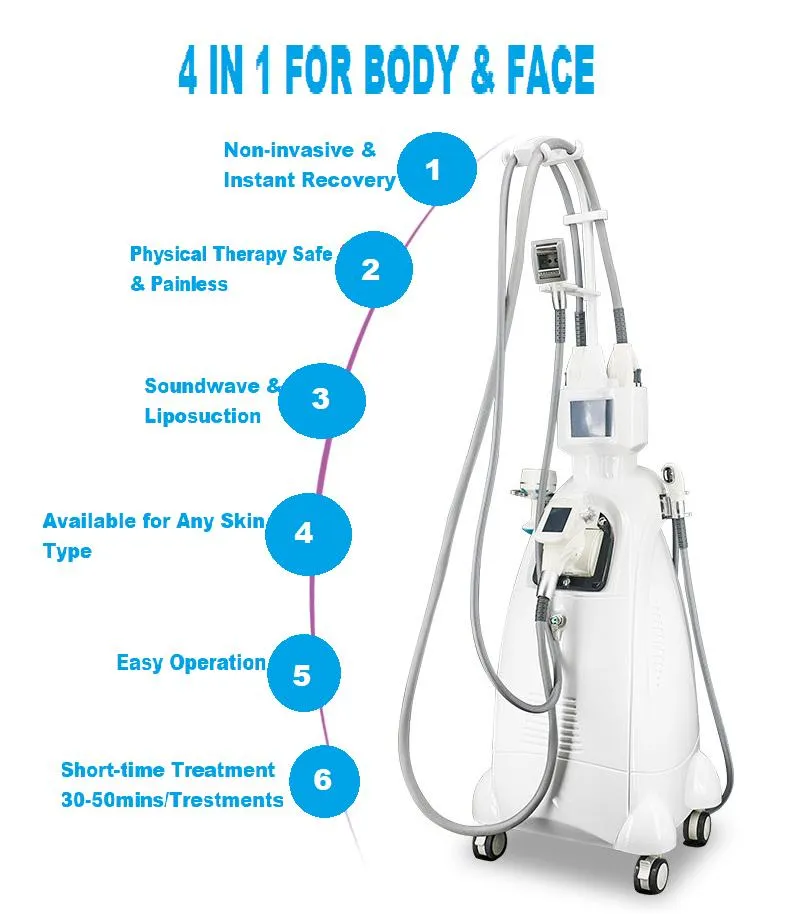 4 IN 1 FOR BODY & FACE

Non-invasive & Instant Recovery 1

Physical Therapy Safe & Painless 2

Soundwave & Liposuction 3

Available for Any Skin Type 4

Easy Operation 5

Short-time Treatment 30-50mins/Trestments 6