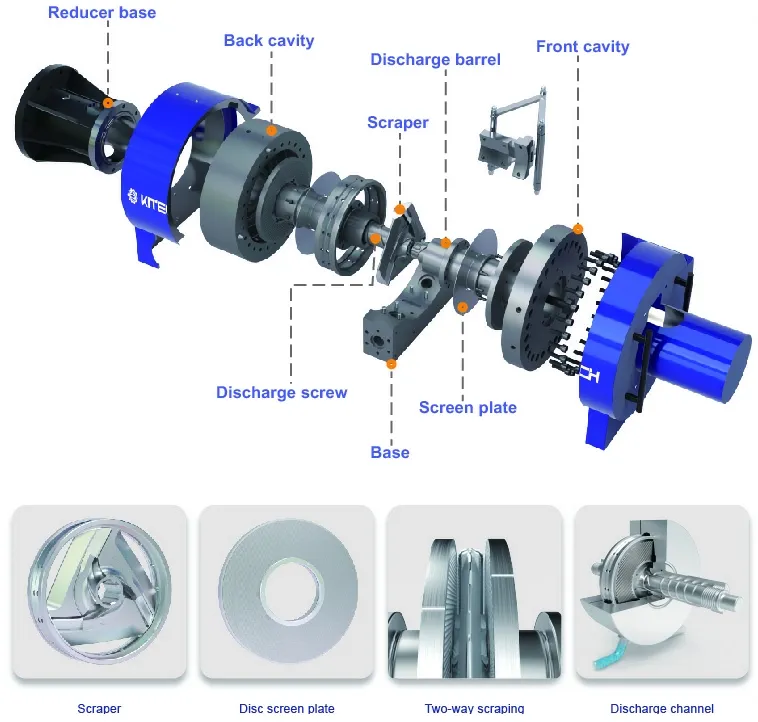 Reducer base

Back cavity

Discharge barrel

Front cavity

Scraper

KITE

CH

Discharge screw

Screen plate

Base

Scraper

Disc screen plate

Two-way scraping

Discharge channel