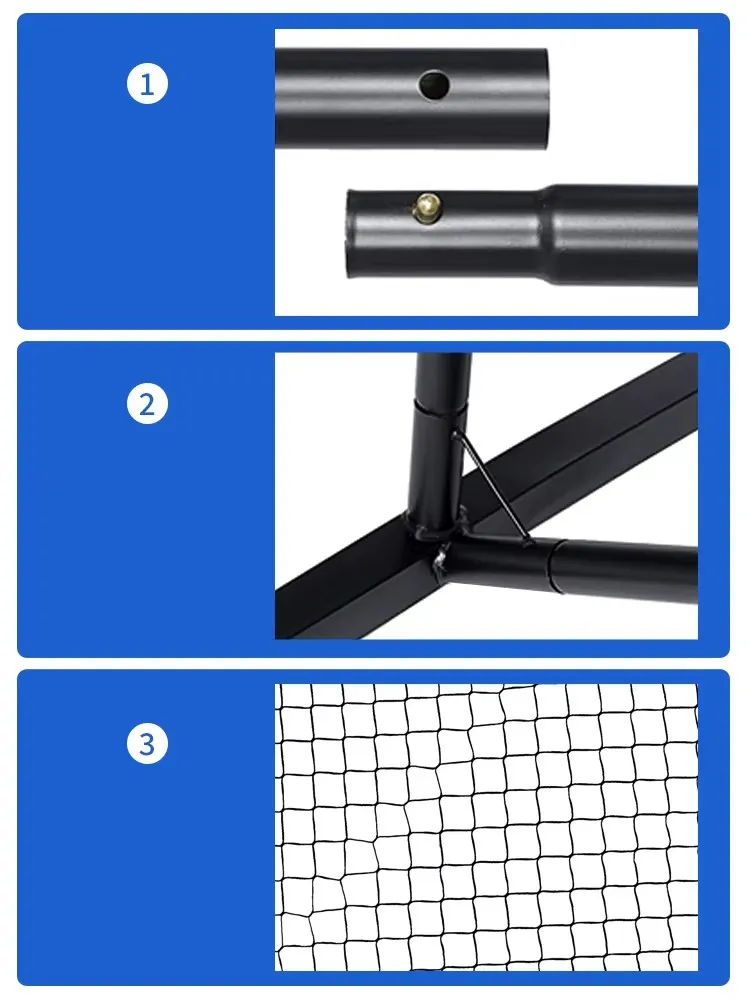 1

2

3