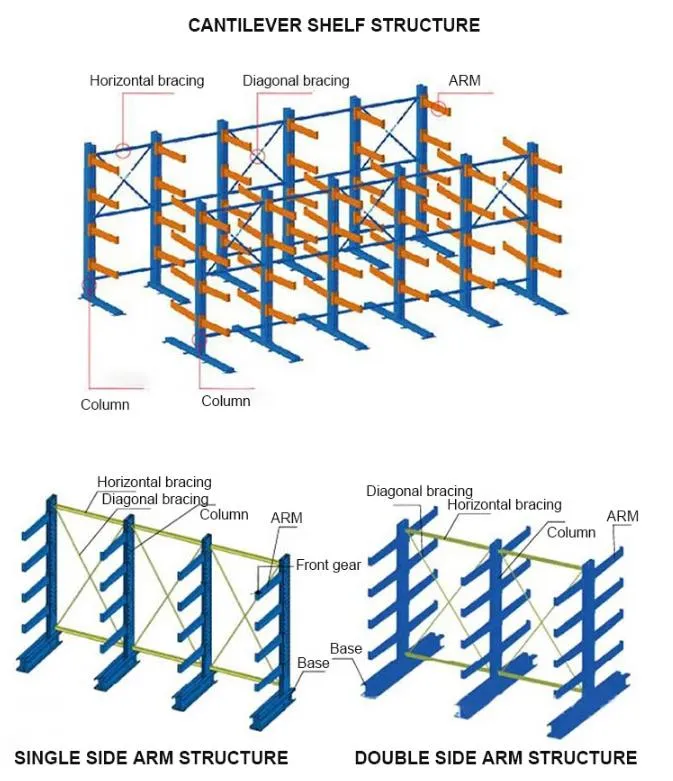 CANTILEVER SHELF STRUCTURE

Horizontal bracing
Diagonal bracing
ARM
Column
Column

Horizontal bracing
Diagonal bracing
Column
ARM
Front gear
Base

SINGLE SIDE ARM STRUCTURE

Diagonal bracing
Horizontal bracing
Column
ARM
Base

DOUBLE SIDE ARM STRUCTURE