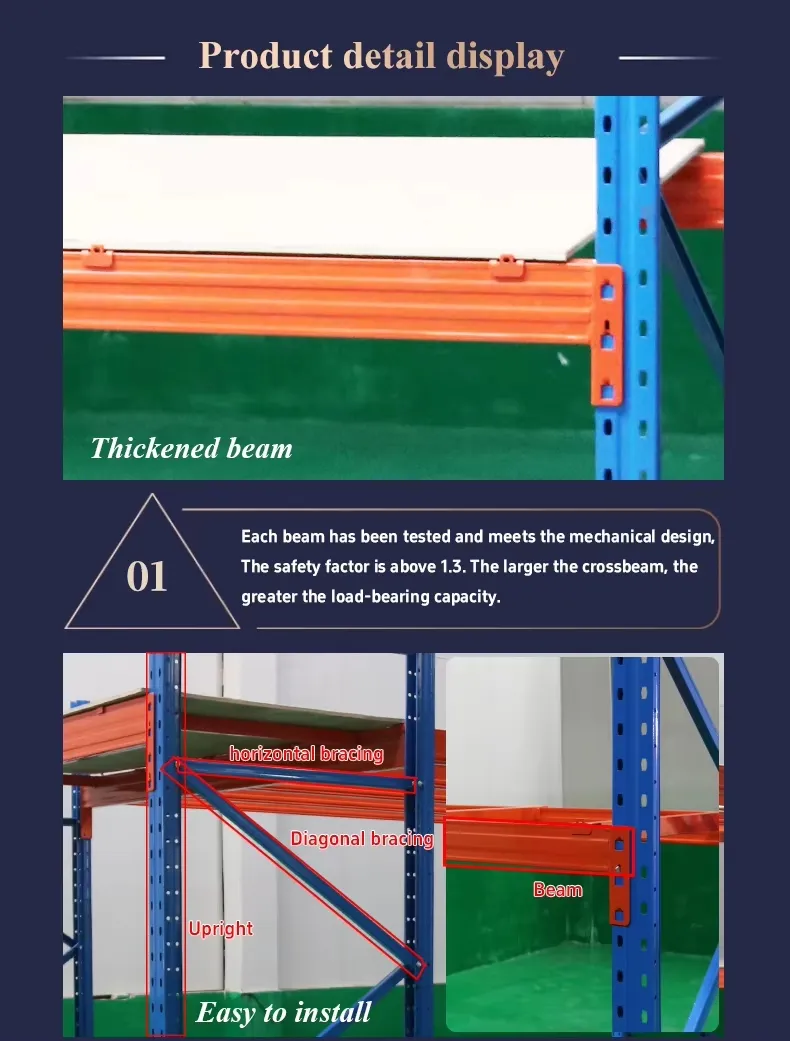 Product detail display

Thickened beam

01

Each beam has been tested and meets the mechanical design, The safety factor is above 1.3. The larger the crossbeam, the greater the load-bearing capacity.

horizontal bracing

Diagonal bracing

Upright

Beam

Easy to install