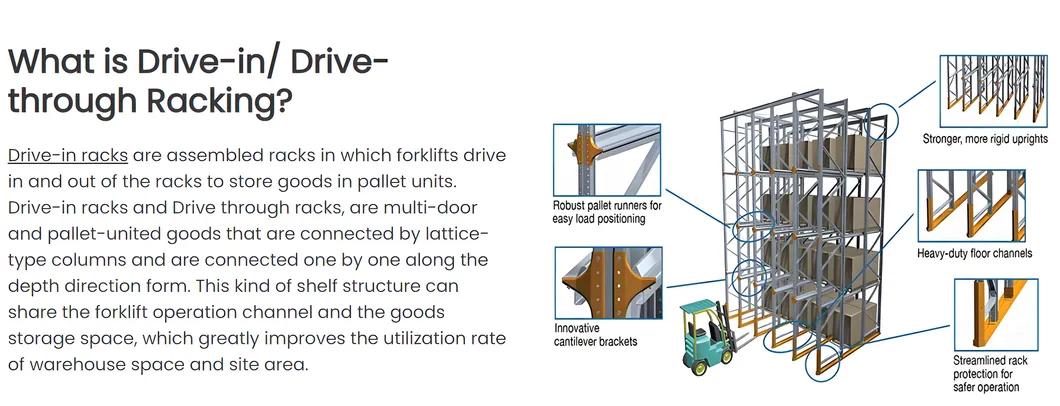 What is Drive-in/ Drive-through Racking?

Drive-in racks are assembled racks in which forklifts drive in and out of the racks to store goods in pallet units. Drive-in racks and Drive through racks, are multi-door and pallet-united goods that are connected by lattice-type columns and are connected one by one along the depth direction form. This kind of shelf structure can share the forklift operation channel and the goods storage space, which greatly improves the utilization rate of warehouse space and site area.

Robust pallet runners for easy load positioning

Innovative cantilever brackets

Stronger, more rigid uprights

Heavy-duty floor channels

Streamlined rack protection for safer operation