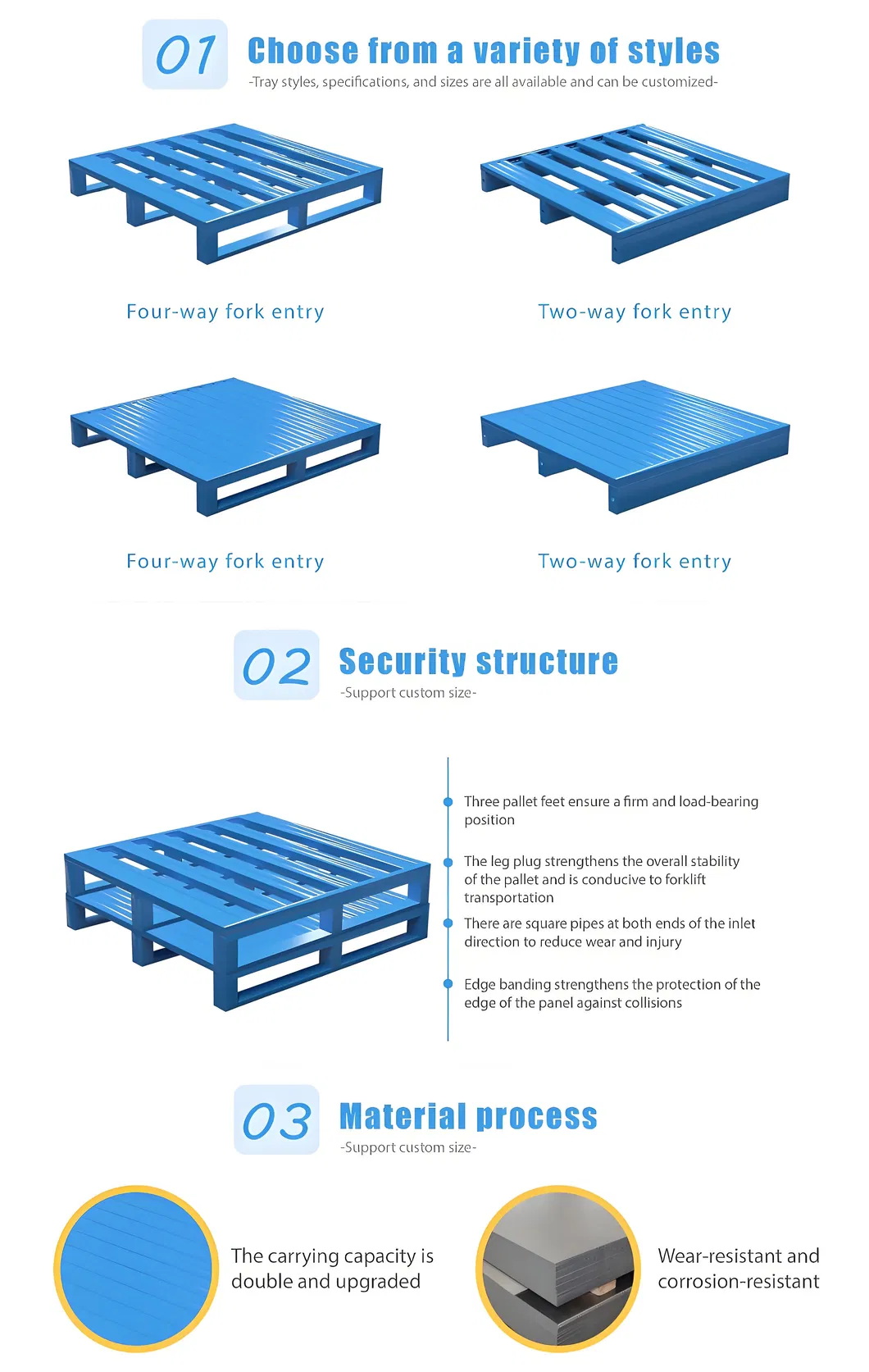 01 Choose from a variety of styles
-Tray styles, specifications, and sizes are all available and can be customized-

Four-way fork entry

Two-way fork entry

Four-way fork entry

Two-way fork entry

02 Security structure
-Support custom size-

Three pallet feet ensure a firm and load-bearing position

The leg plug strengthens the overall stability of the pallet and is conducive to forklift transportation

There are square pipes at both ends of the inlet direction to reduce wear and injury

Edge banding strengthens the protection of the edge of the panel against collisions

03 Material process
-Support custom size-

The carrying capacity is double and upgraded

Wear-resistant and corrosion-resistant