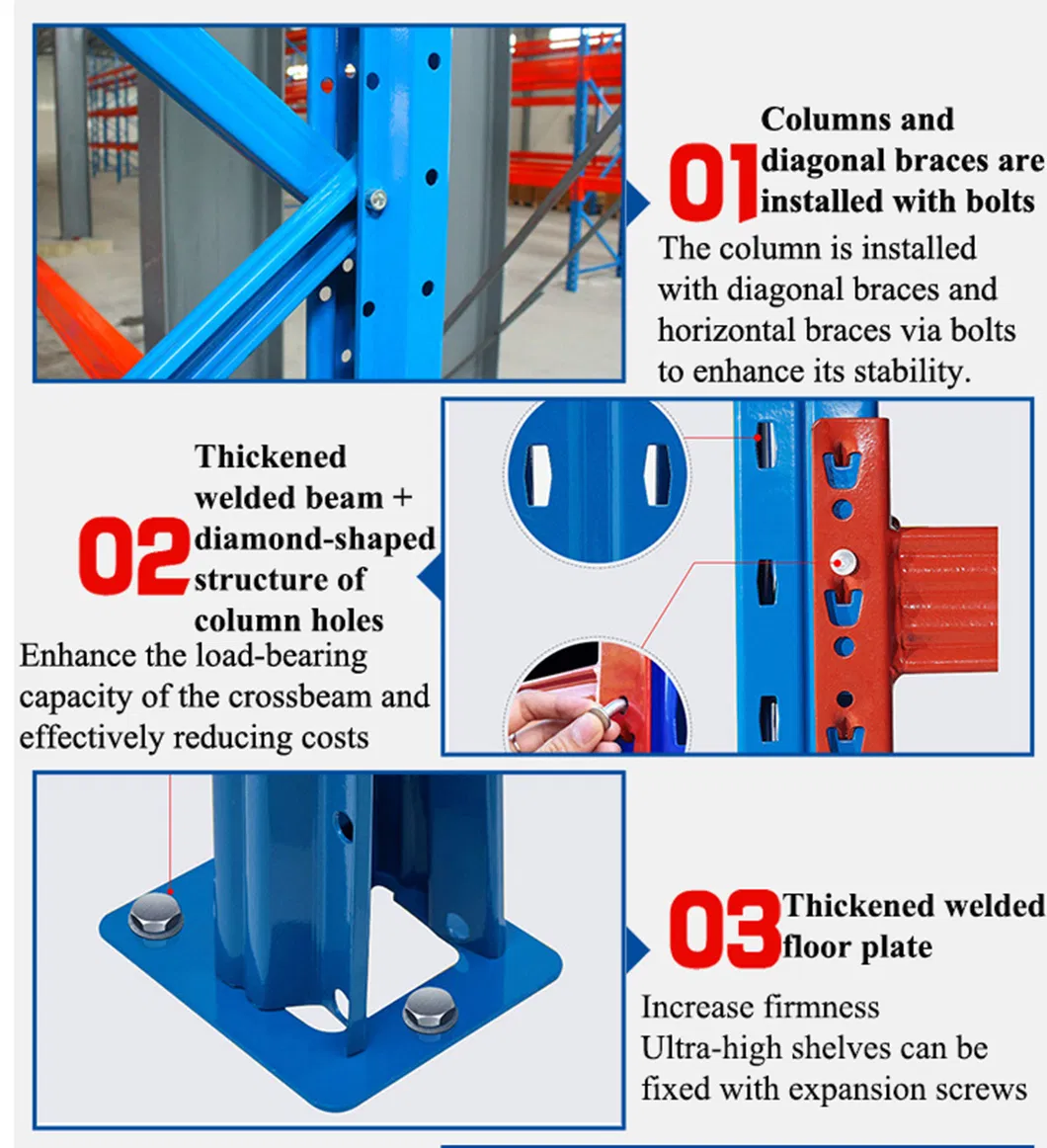 01 Columns and diagonal braces are installed with bolts

The column is installed with diagonal braces and horizontal braces via bolts to enhance its stability.

02 Thickened welded beam + diamond-shaped structure of column holes

Enhance the load-bearing capacity of the crossbeam and effectively reducing costs

03 Thickened welded floor plate

Increase firmness
Ultra-high shelves can be fixed with expansion screws