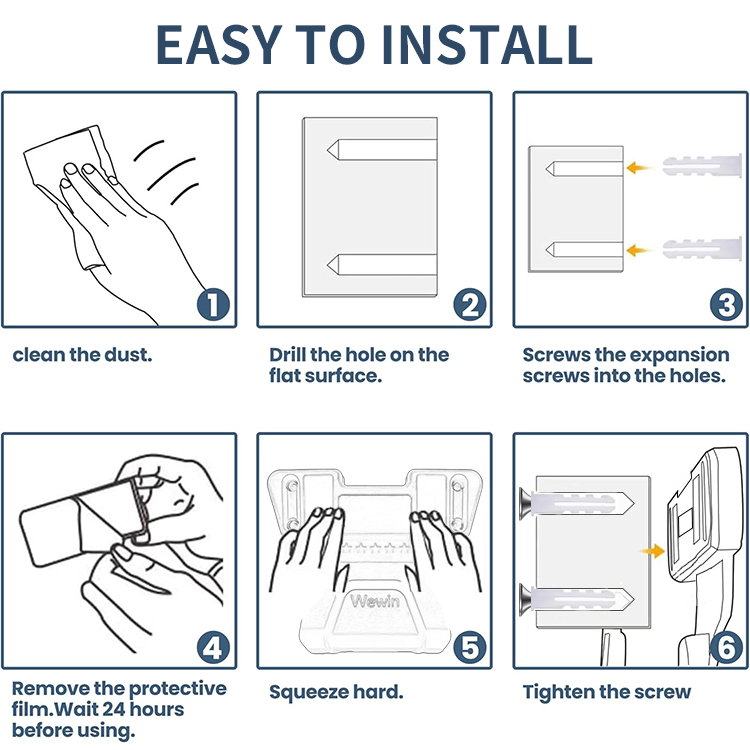 EASY TO INSTALL

1

clean the dust.

2

Drill the hole on the flat surface.

3

Screws the expansion screws into the holes.

4

Remove the protective film.Wait 24 hours before using.

Wewin

5

Squeeze hard.

6

Tighten the screw