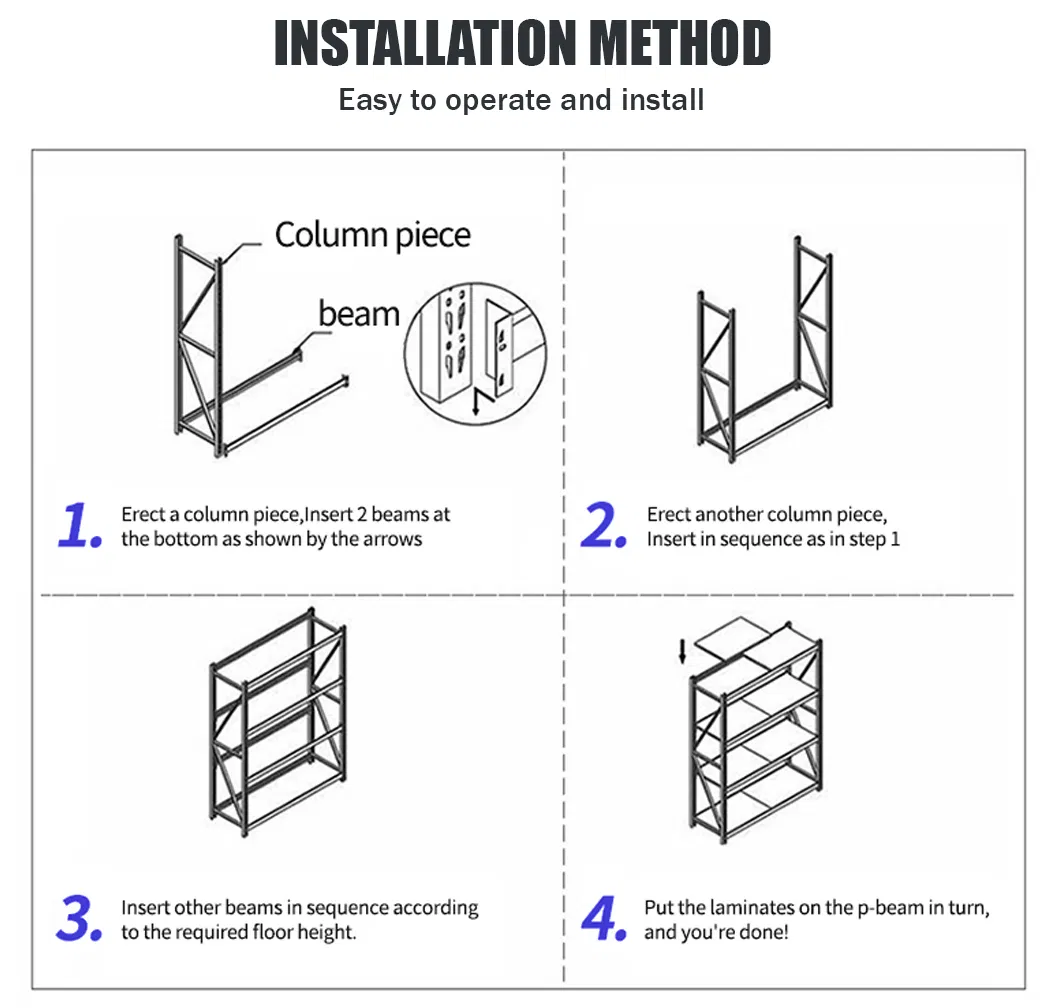 INSTALLATION METHOD

Easy to operate and install

Column piece

beam

1. Erect a column piece,Insert 2 beams at the bottom as shown by the arrows

2. Erect another column piece, Insert in sequence as in step 1

3. Insert other beams in sequence according to the required floor height.

4. Put the laminates on the p-beam in turn, and you're done!